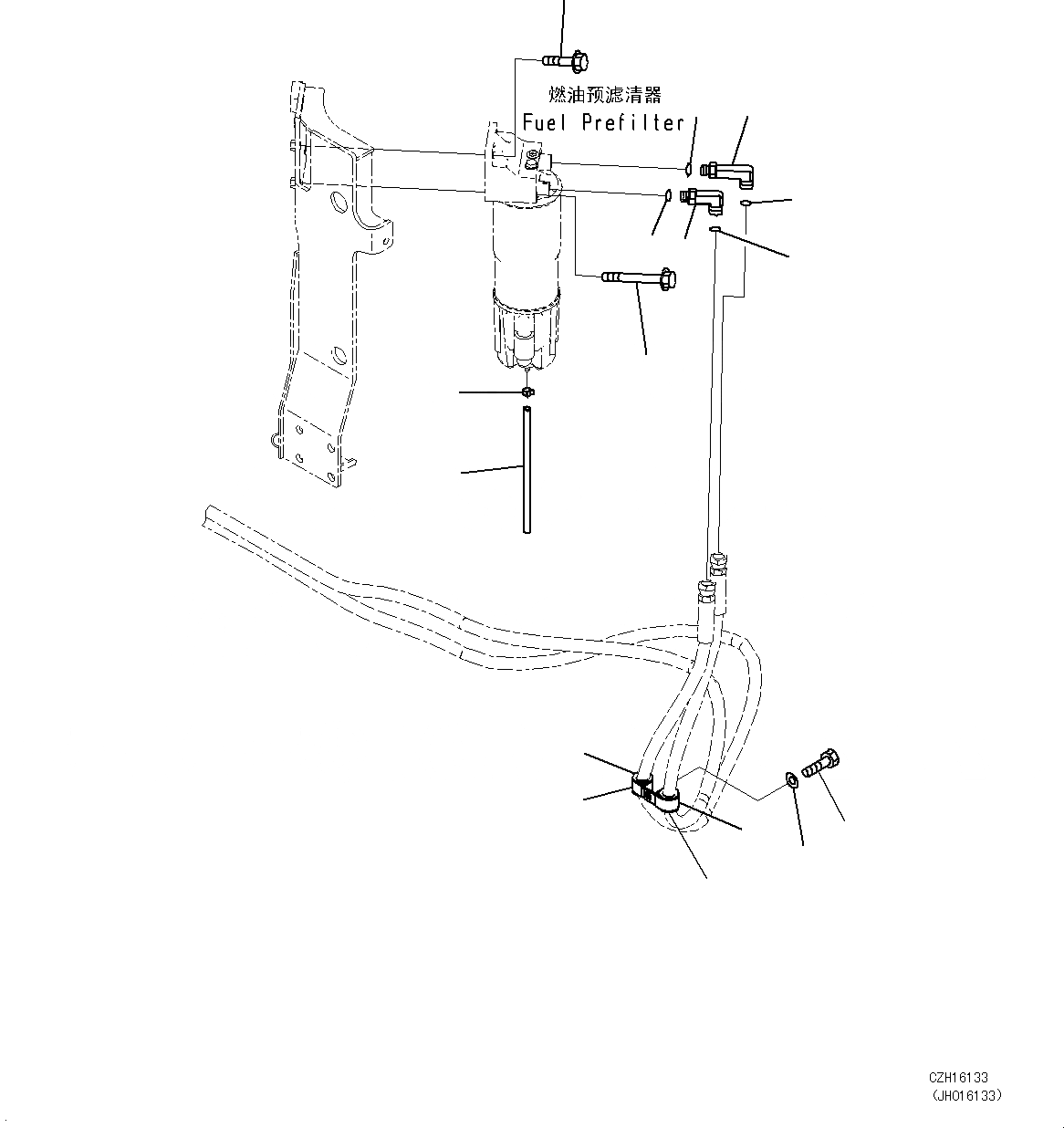 燃油预滤清器
Fuel Prefilter

CZH16133
(JH016133)