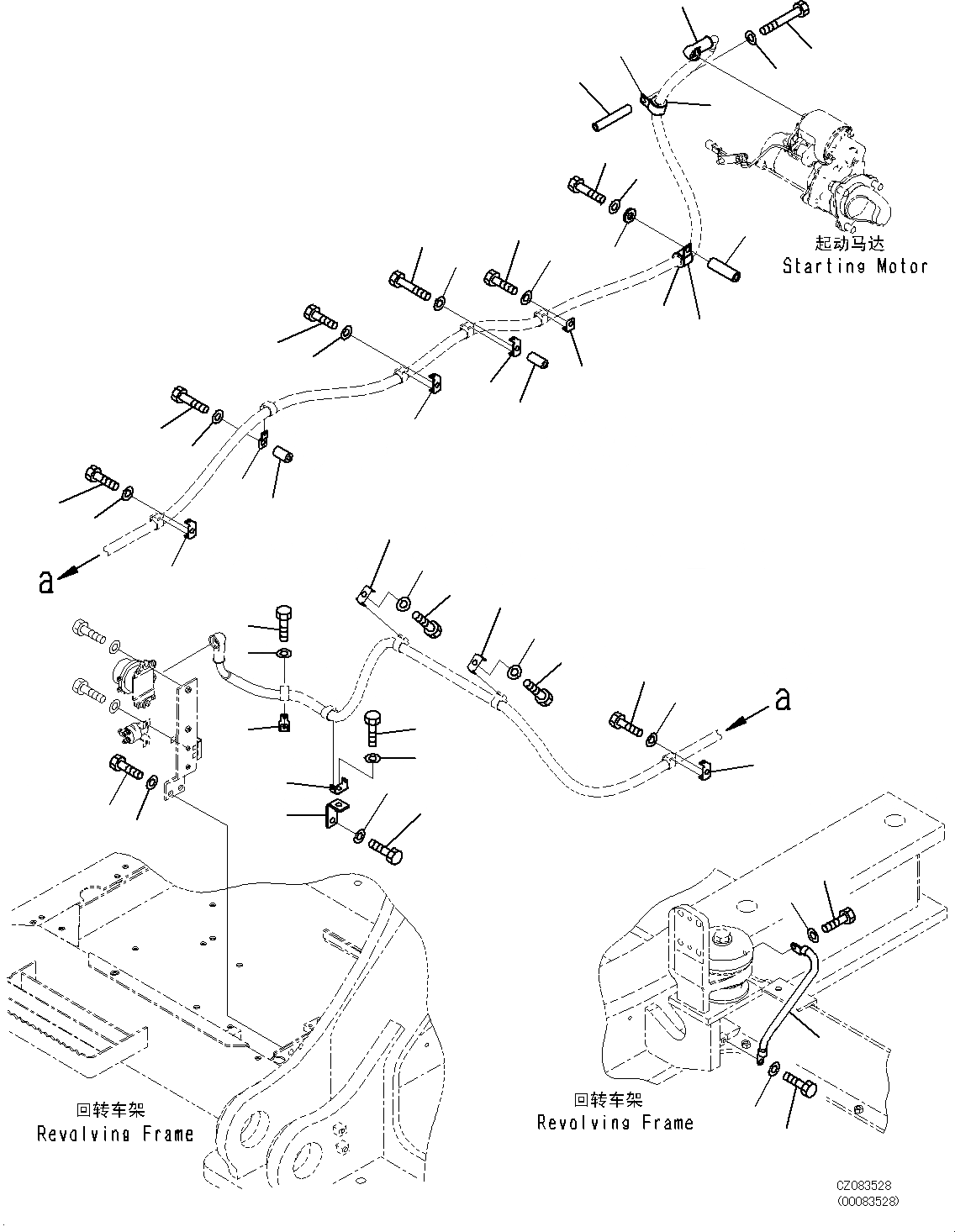 起动马达
Starting Motor

a

a

回转车架
Revolving Frame

回转车架
Revolving Frame

CZ083528
(00083528)