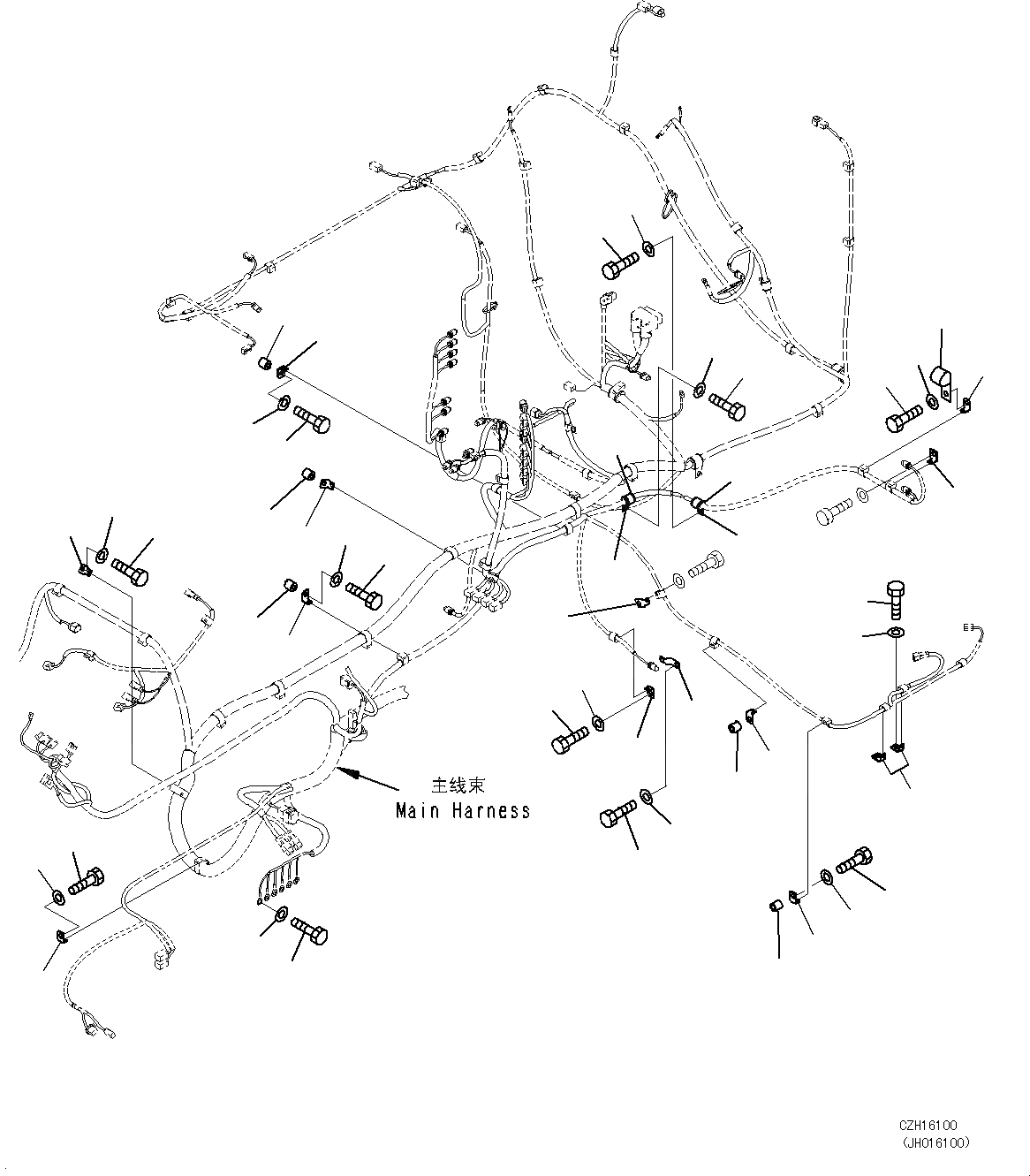 主线束
Main Harness

CZH16100
(JH016100)