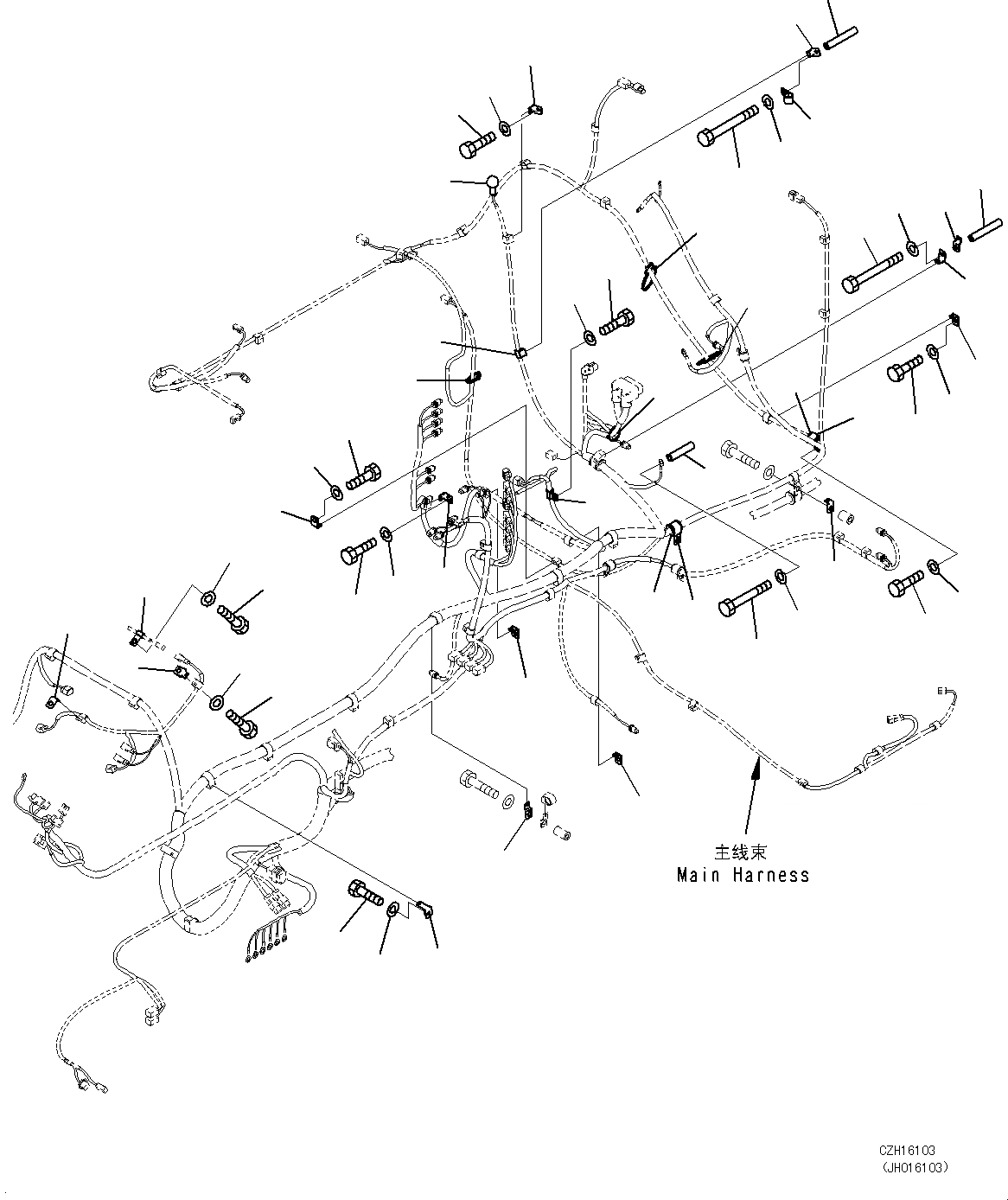 主线束
Main Harness

CZH16103
(JH016103)