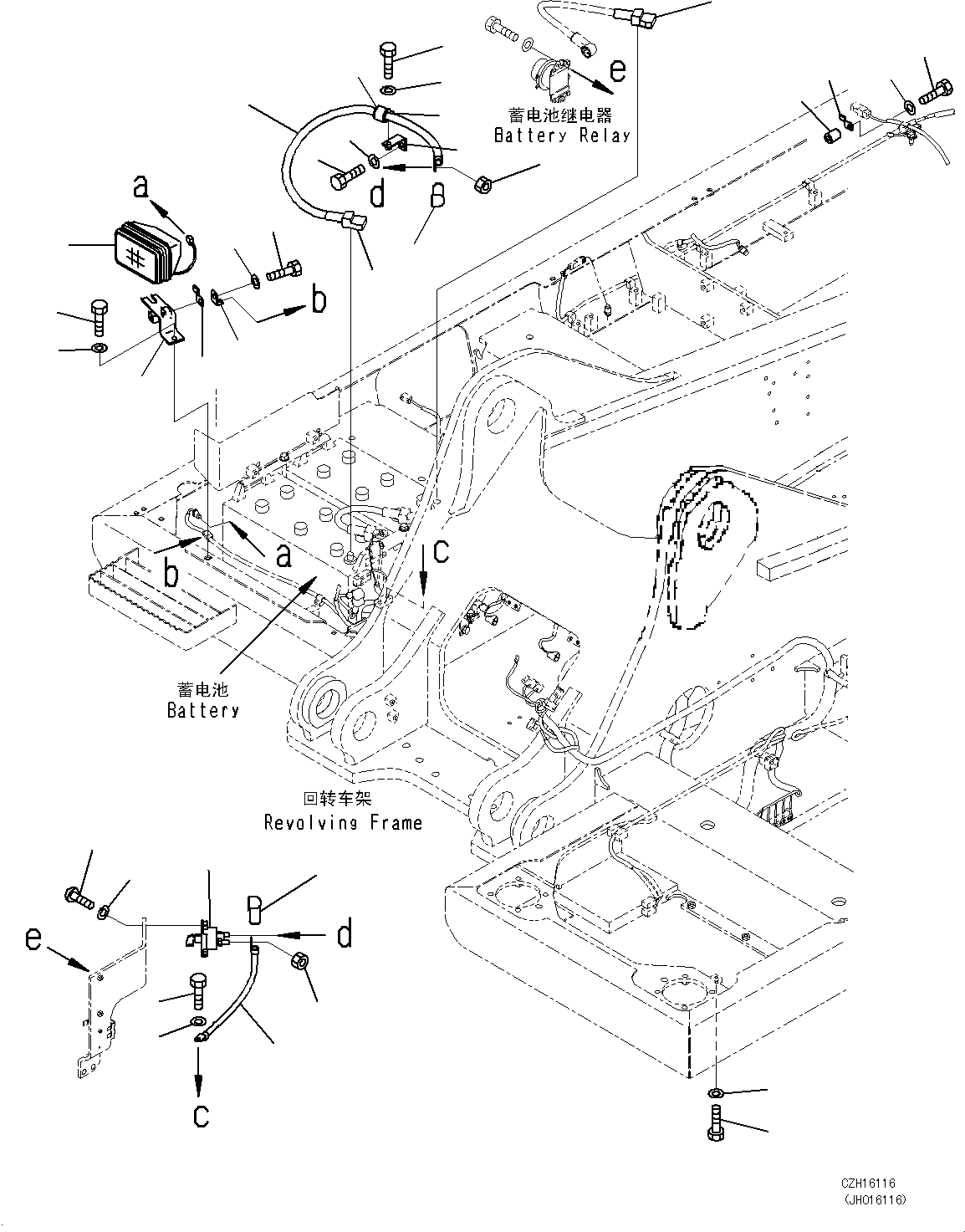 e
蓄电池继电器
Battery Relay
a
d
b
a
b
c
蓄电池
Battery
回转车架
Revolving Frame
e
d
c
CZH16116
(JH016116)