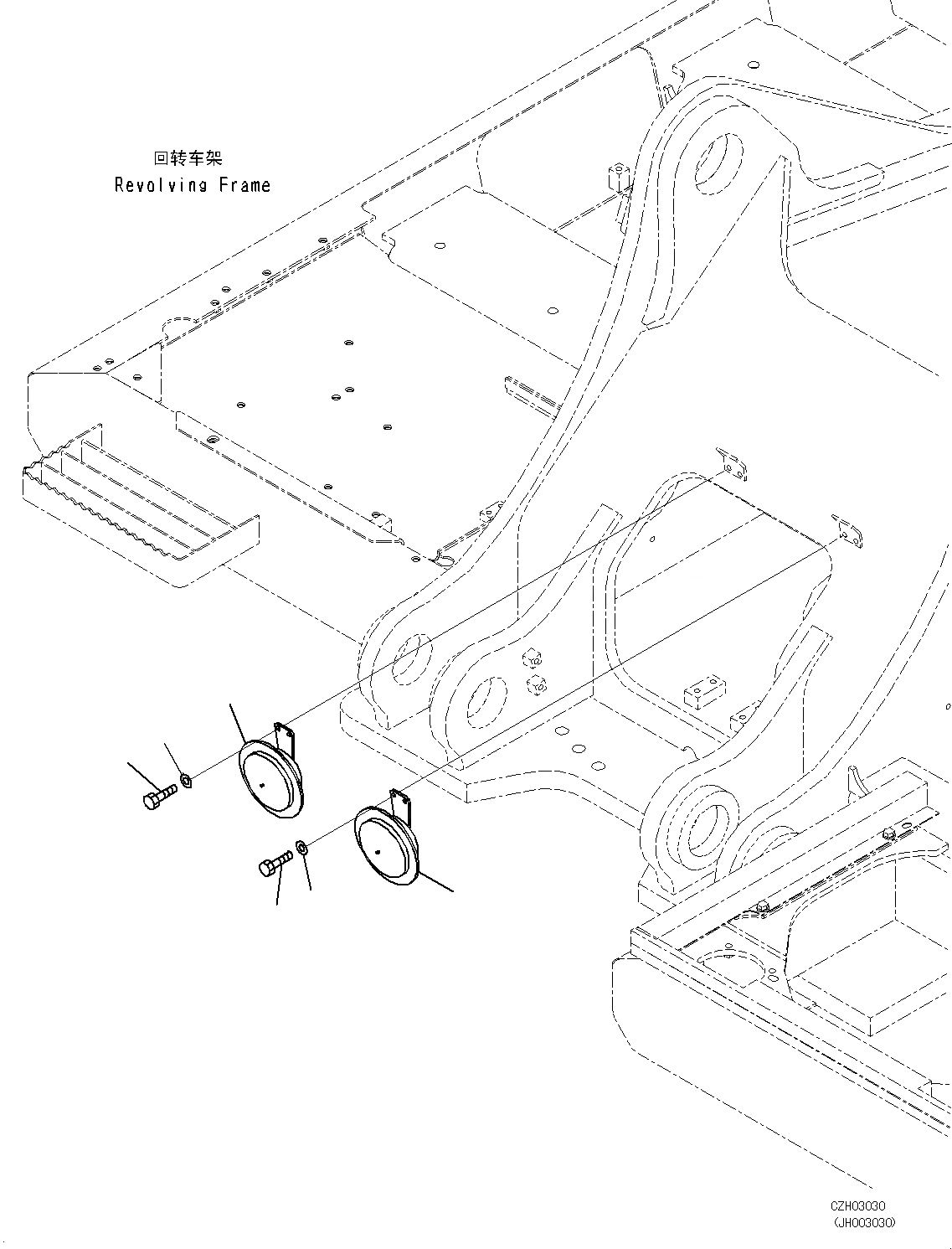 回转车架
Revolving Frame

CZH03030
(JH003030)