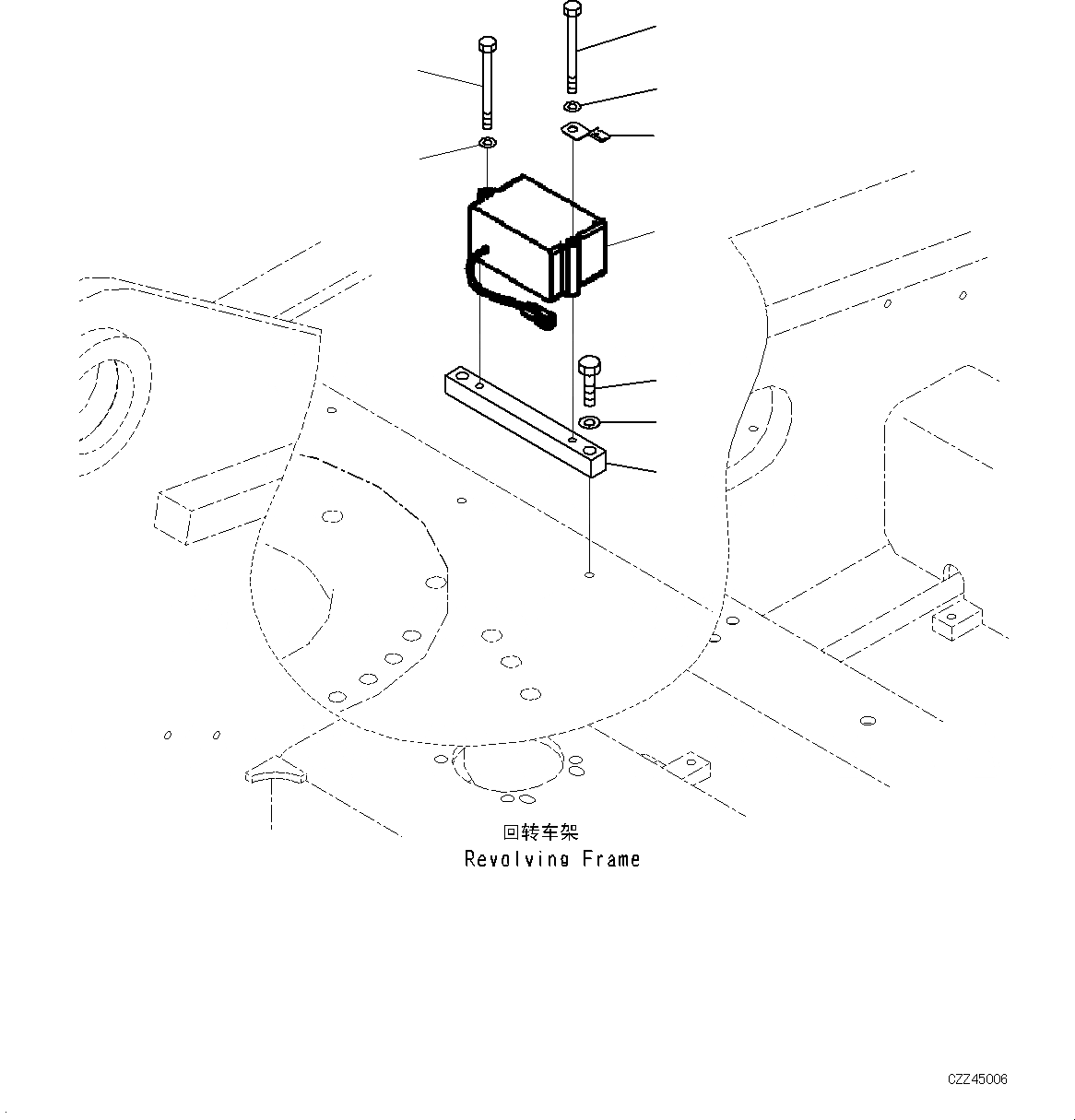 回转车架
Revolving Frame

CZZ45006