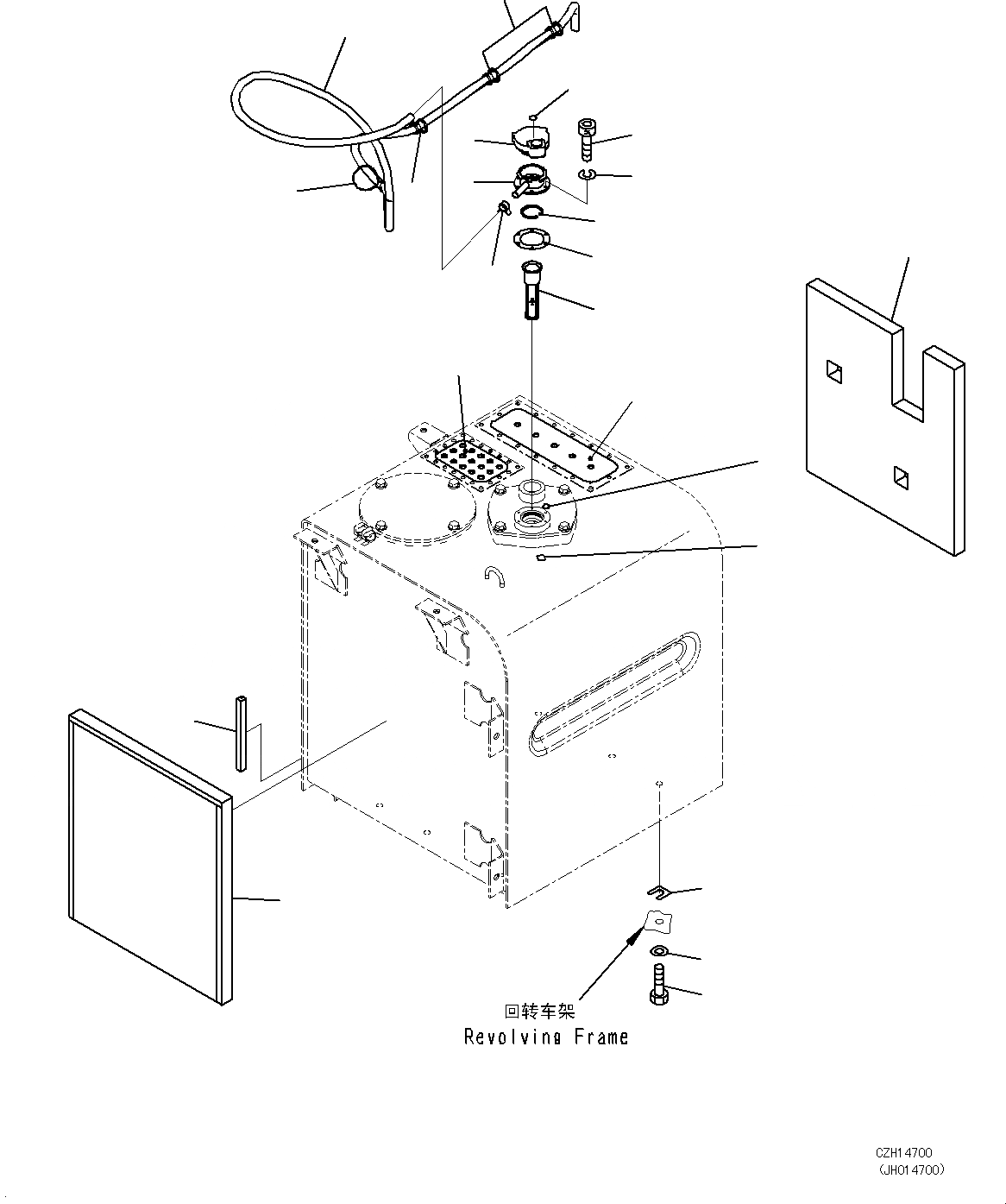 回转车架
Revolving Frame

CZH14700
(JH014700)