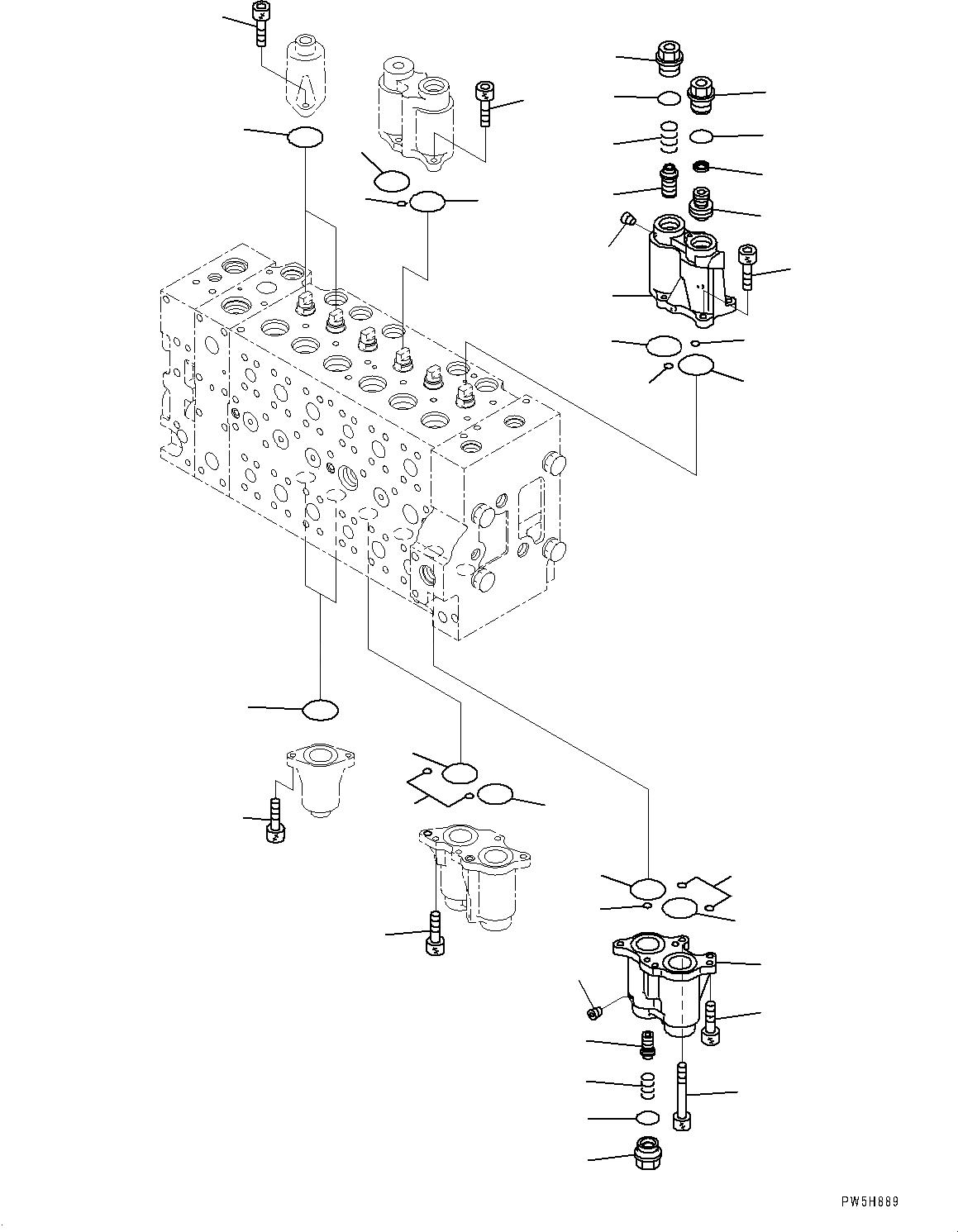 PW5H889