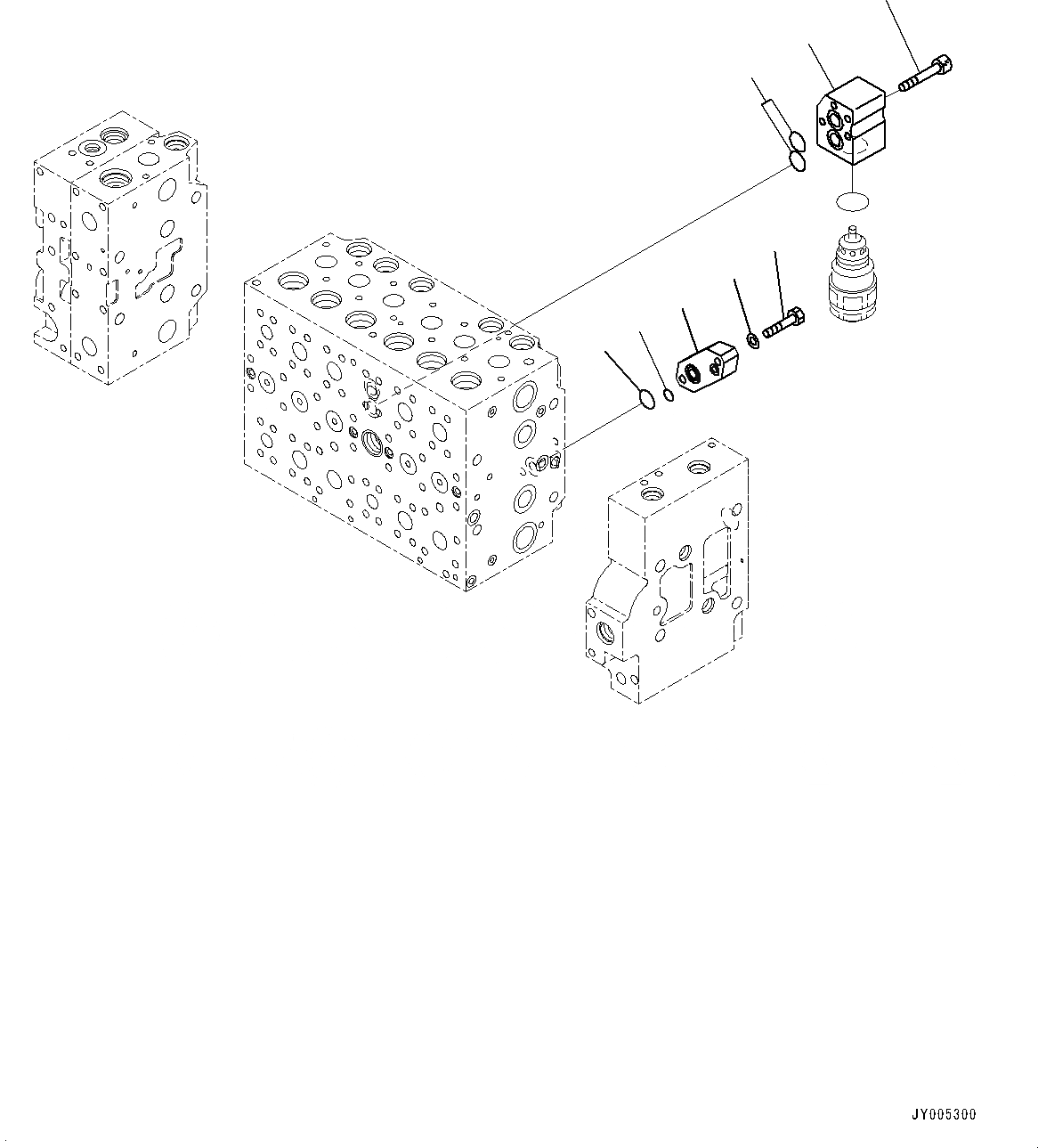 JY005300