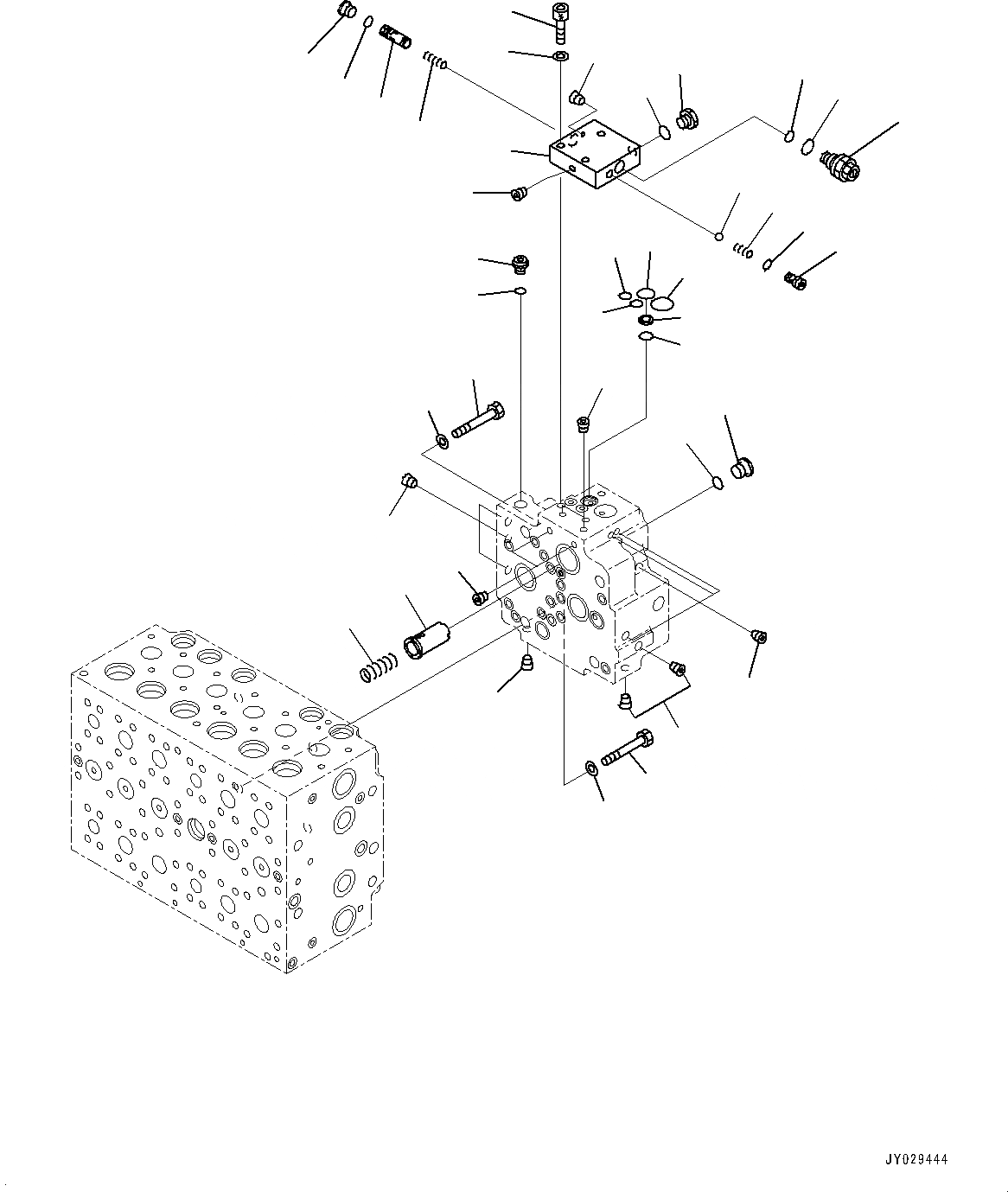 JY029444