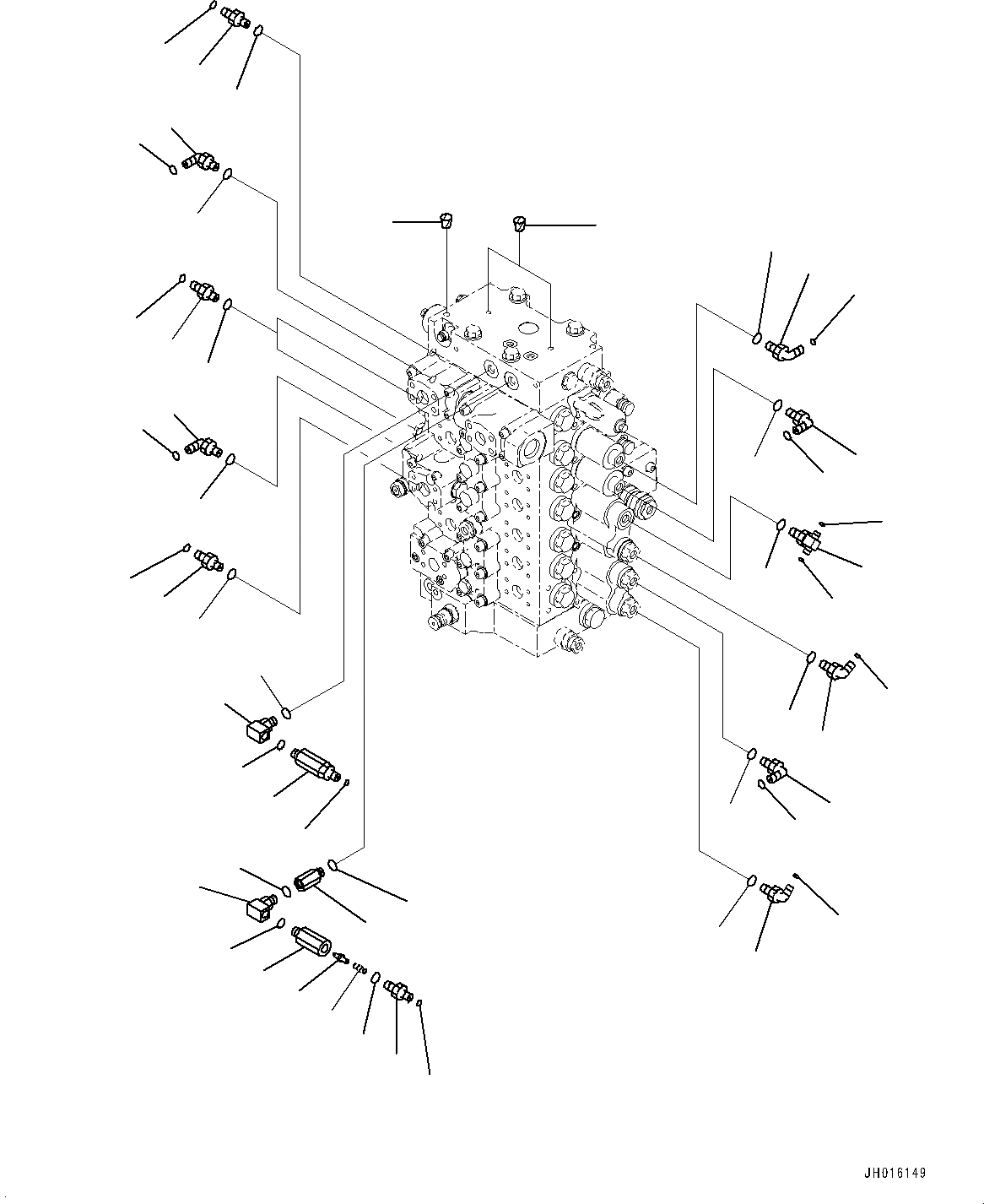 JH016149