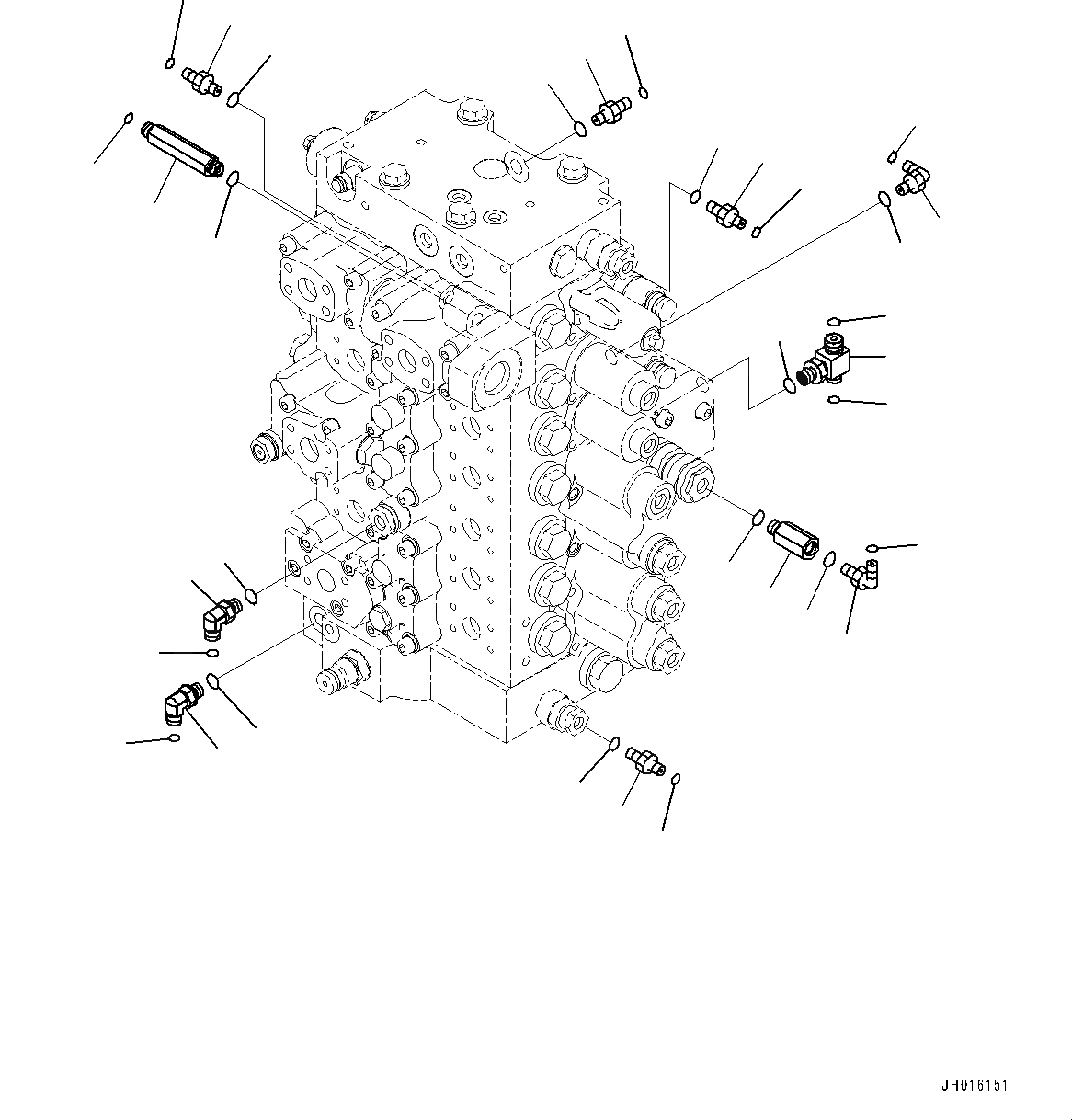 JH016151