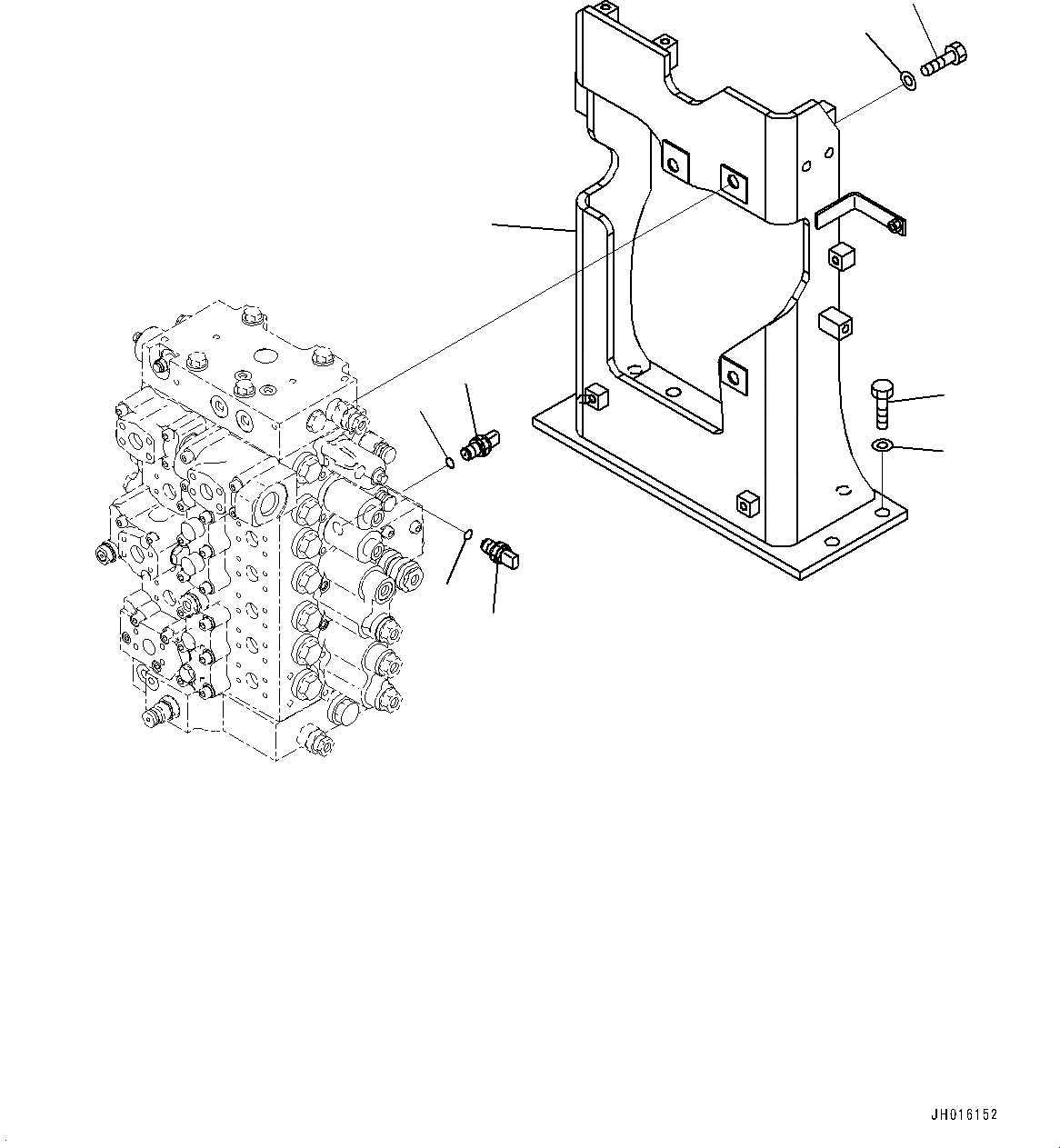 JH016152