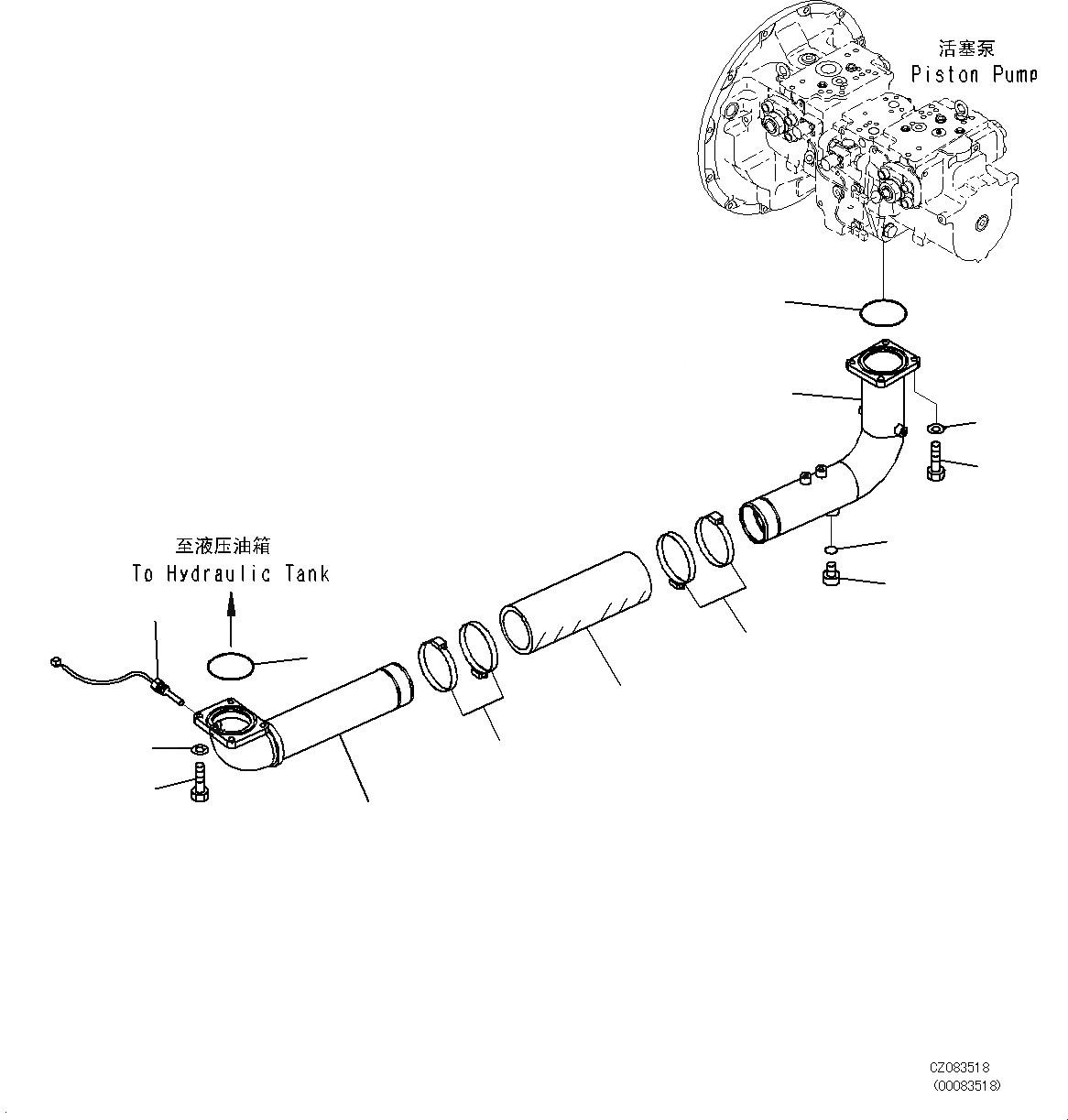 活塞泵
Piston Pump

至液压油箱
To Hydraulic Tank

CZ083518
(00083518)