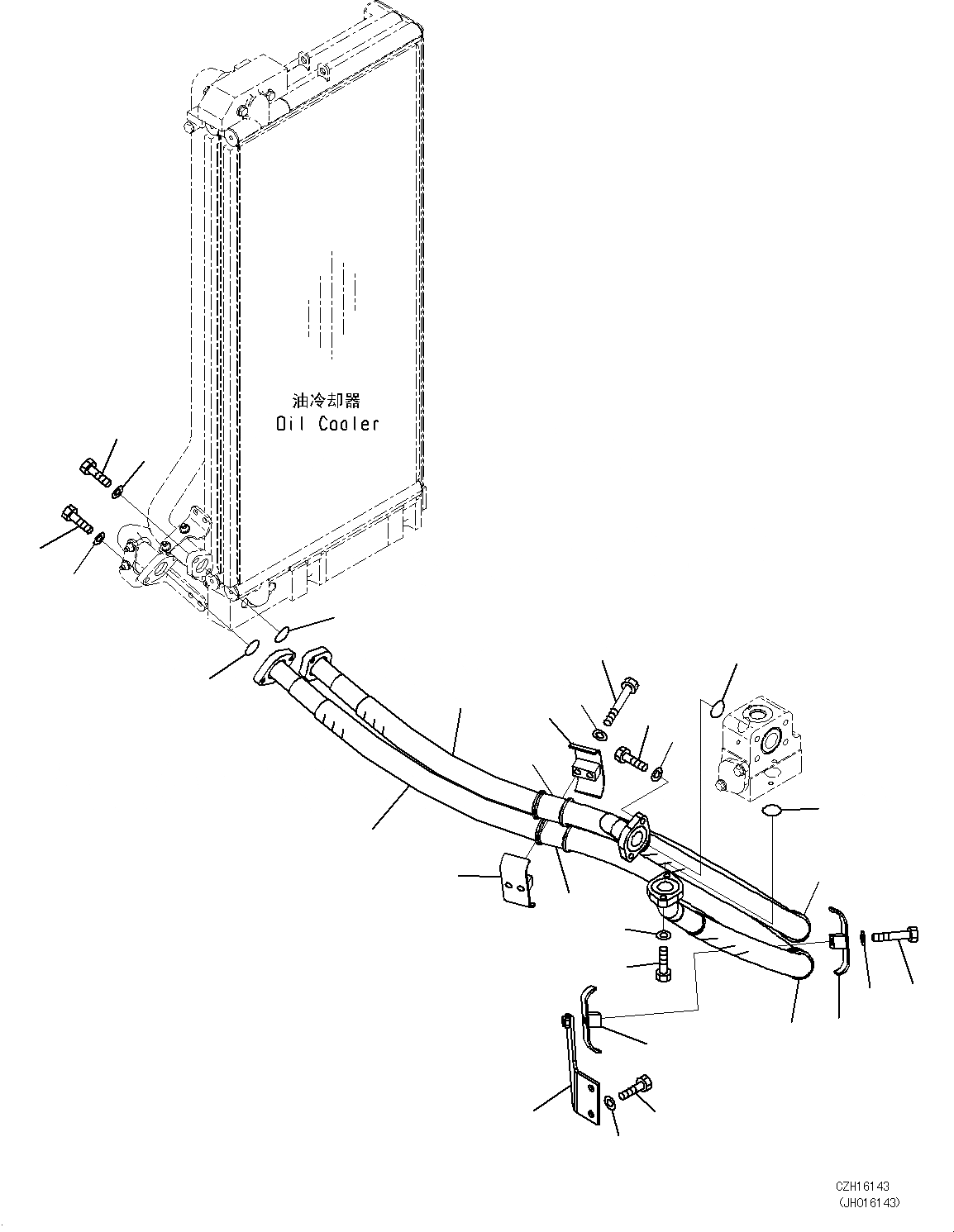 油冷却器
Oil Cooler

CZH16143
(JH016143)