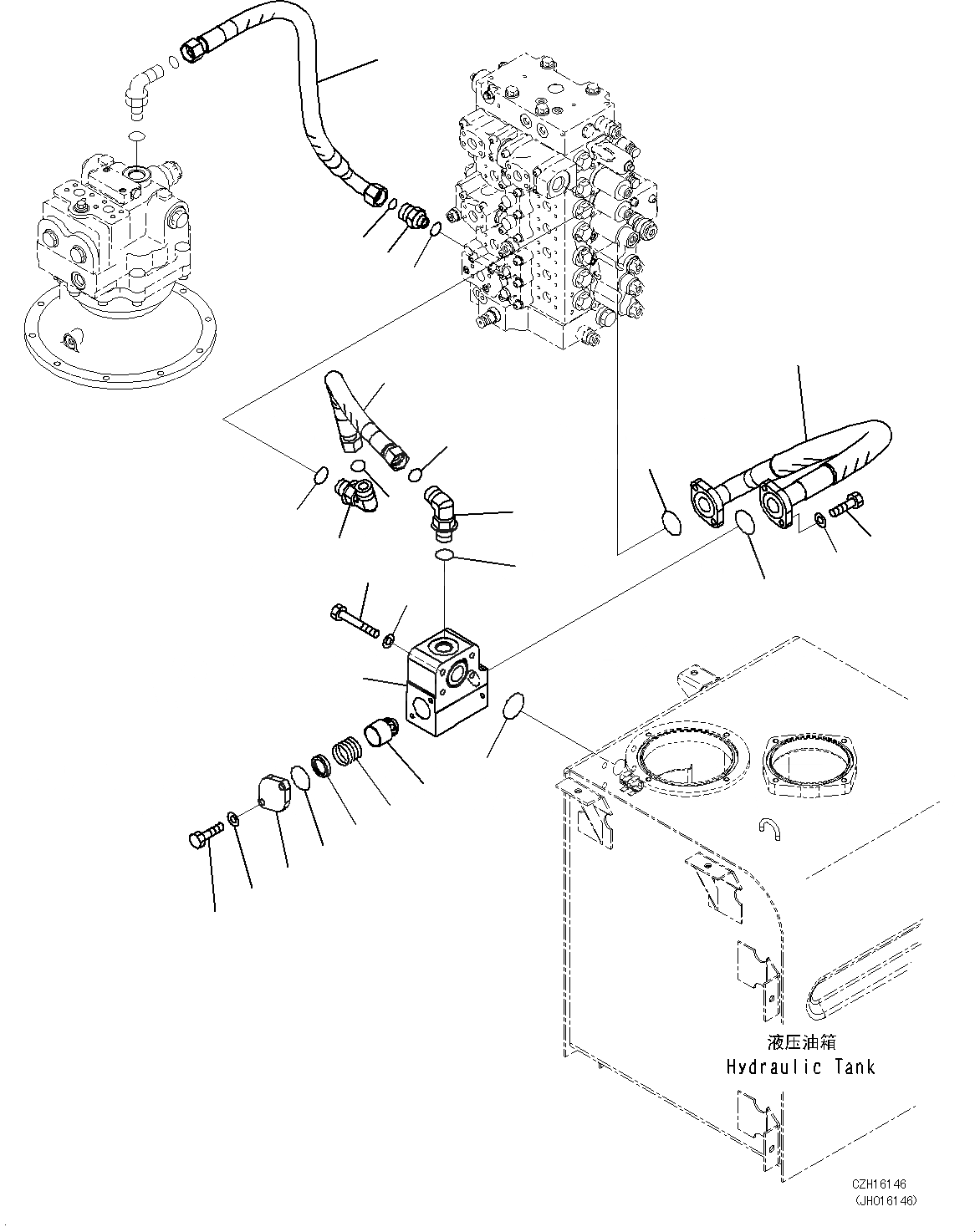 液压油箱
Hydraulic Tank

CZH16146
(JH016146)