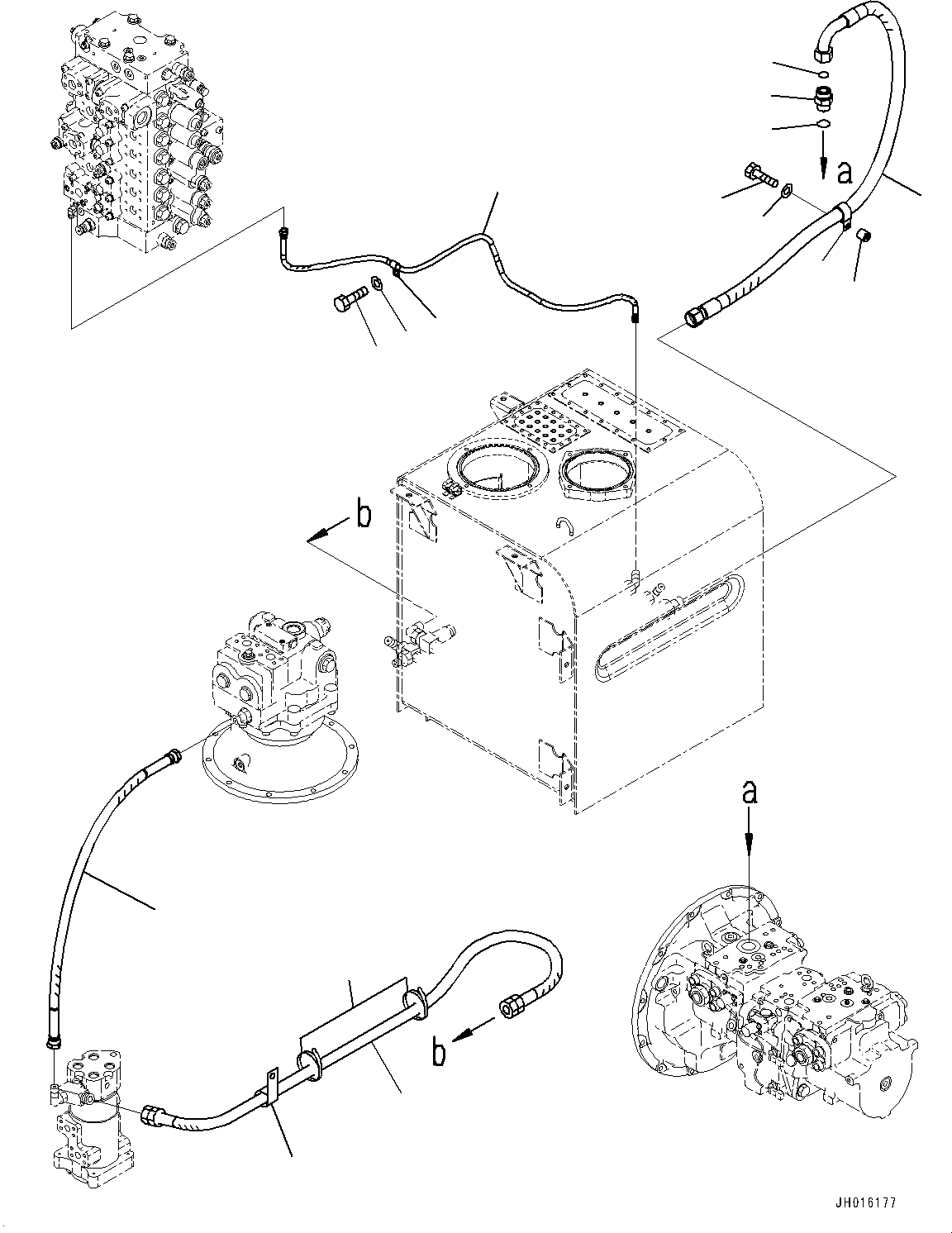 a

b

a

b

JH016177