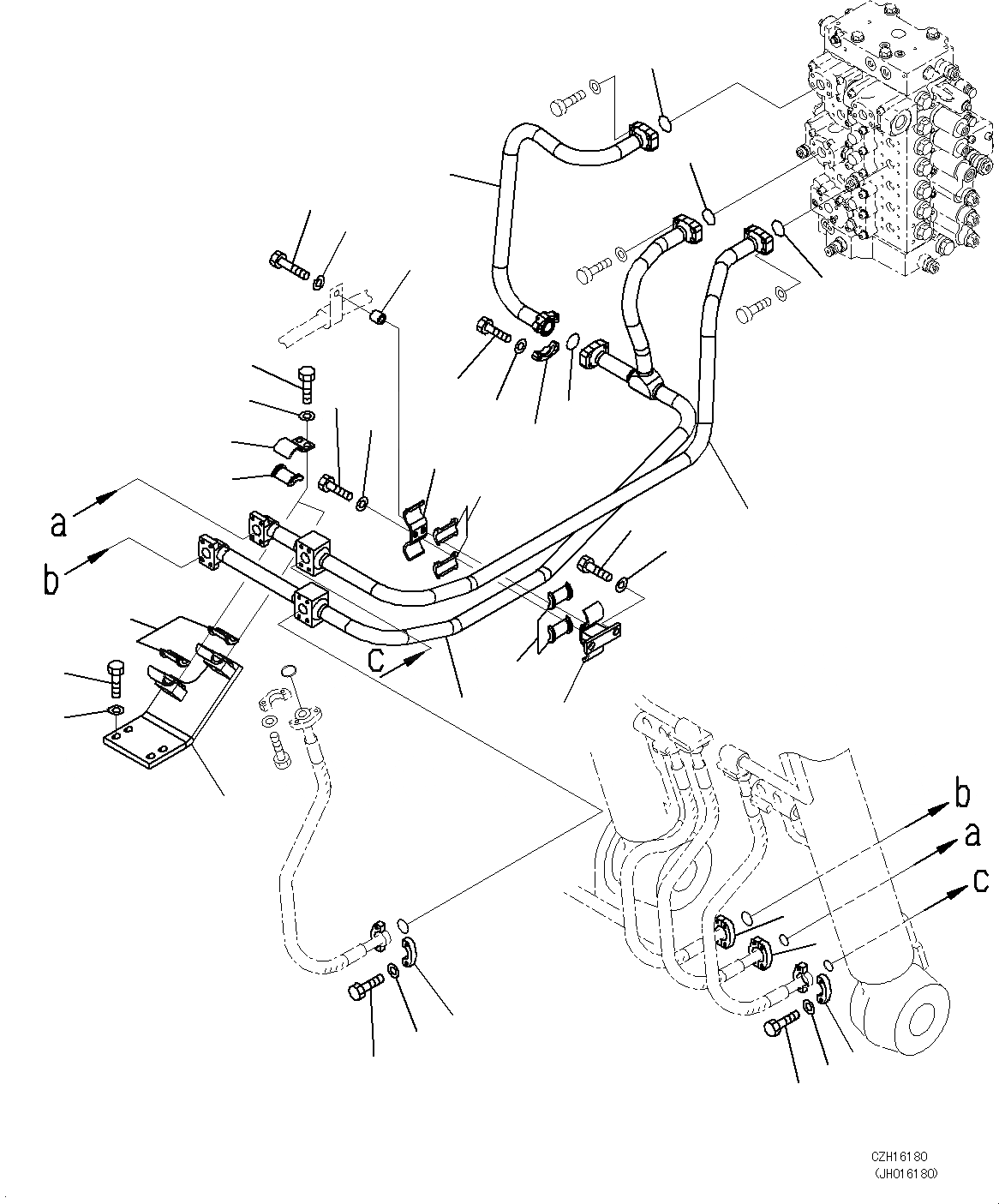 a
b
c
b
a
c
CZH16180
(JH016180)