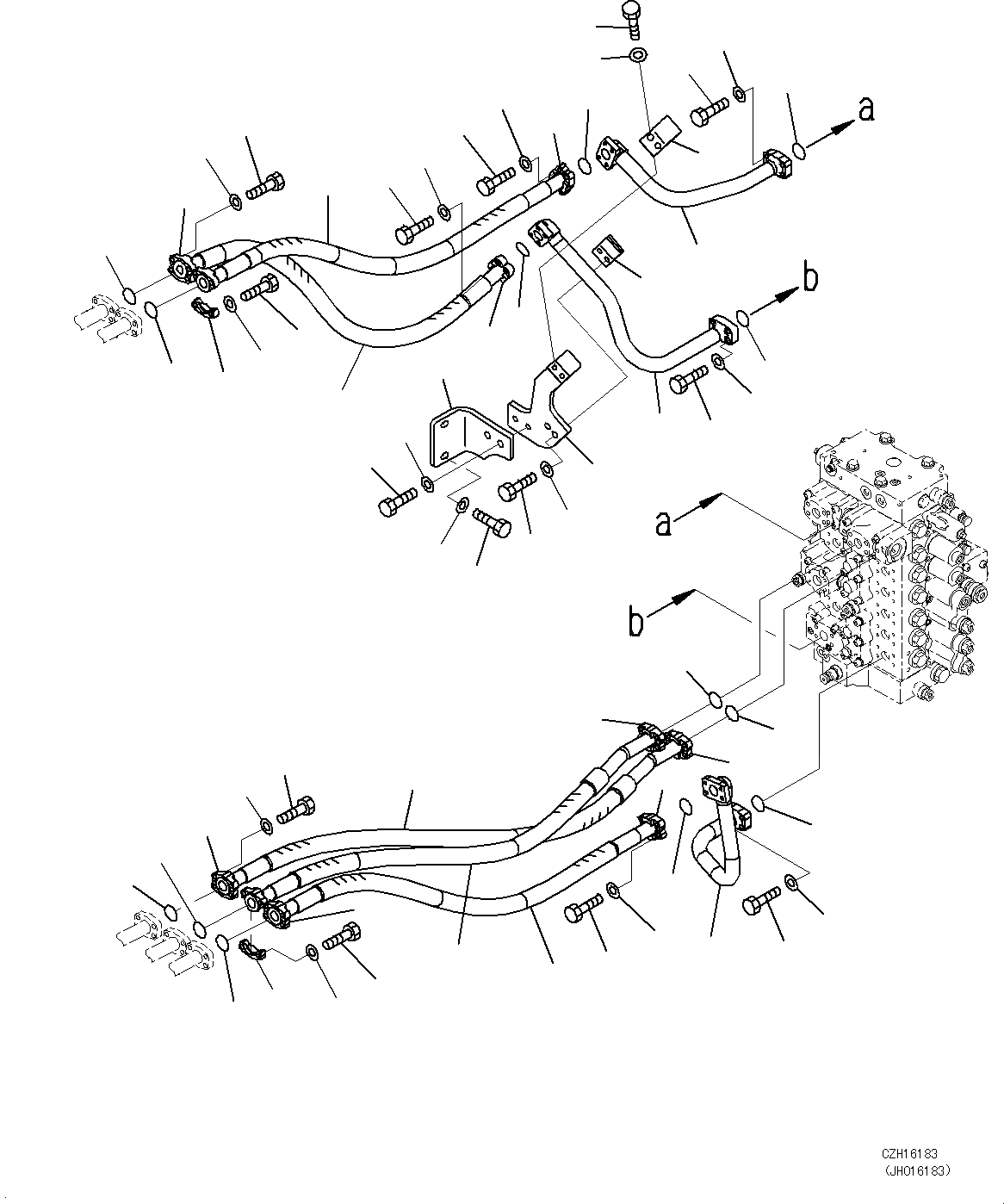 a

b

a

b

CZH16183
(JH016183)