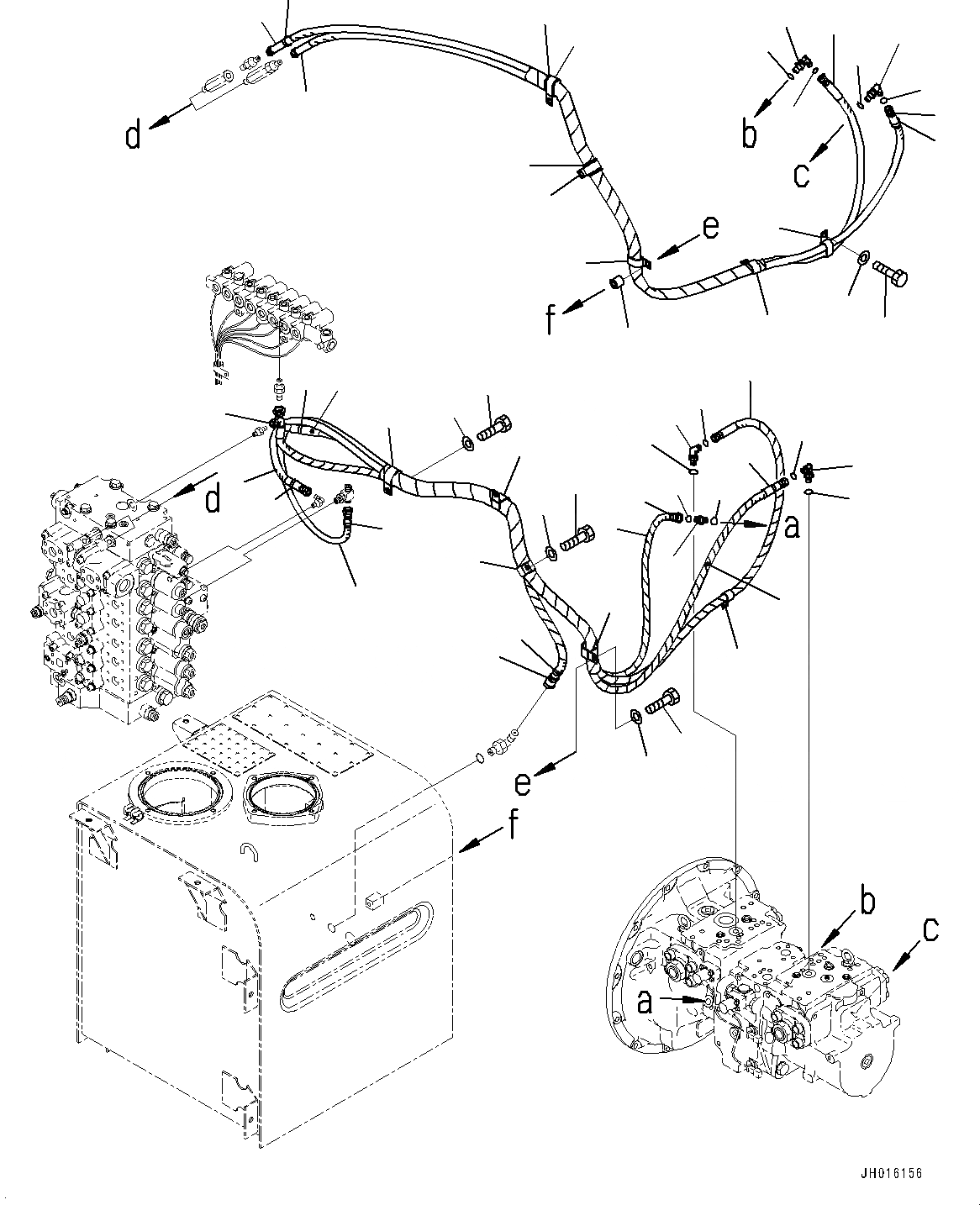 d
b
c
e
f
d
a
e
f
b
c
a
JH016156