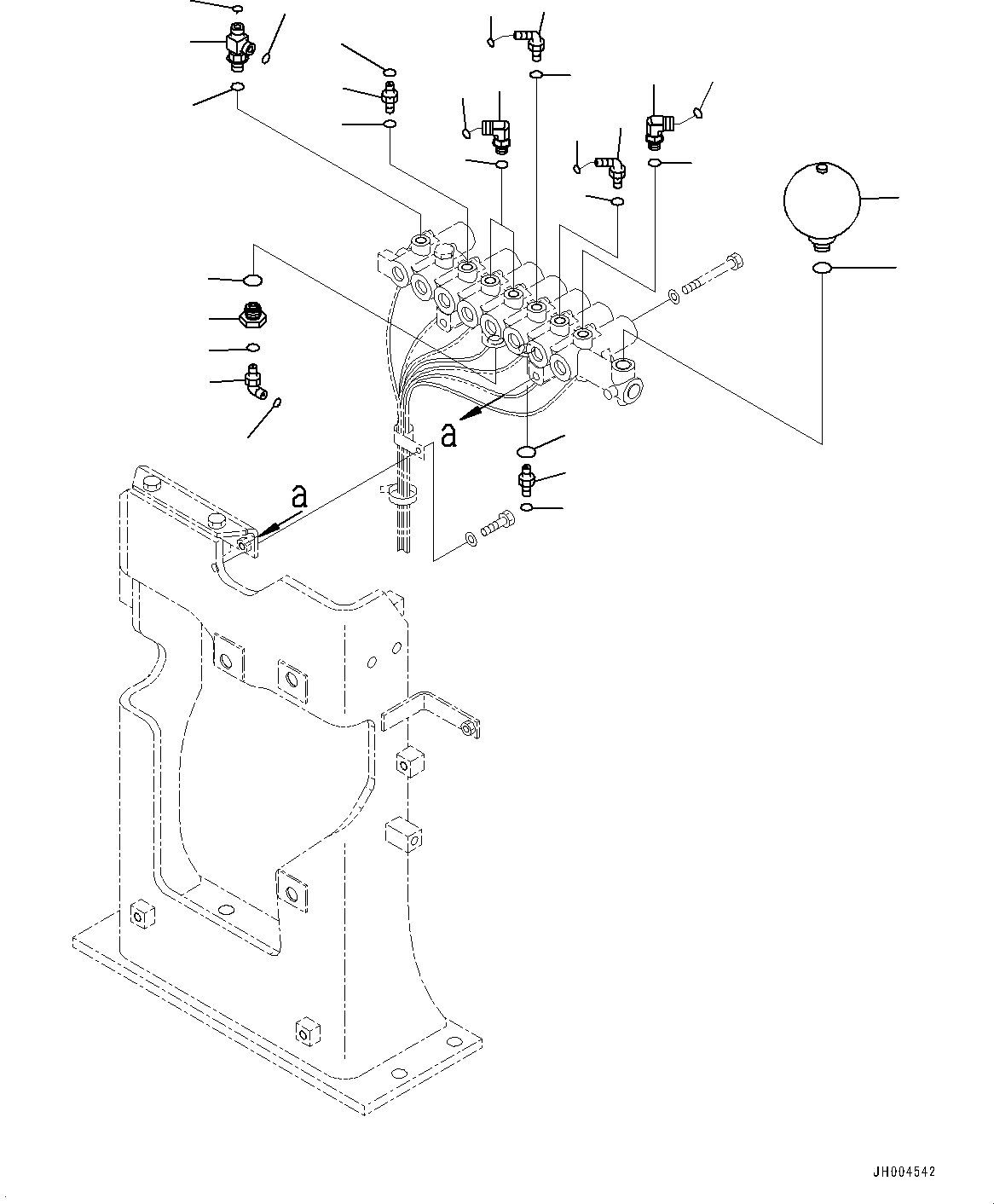 a

a

JH004542