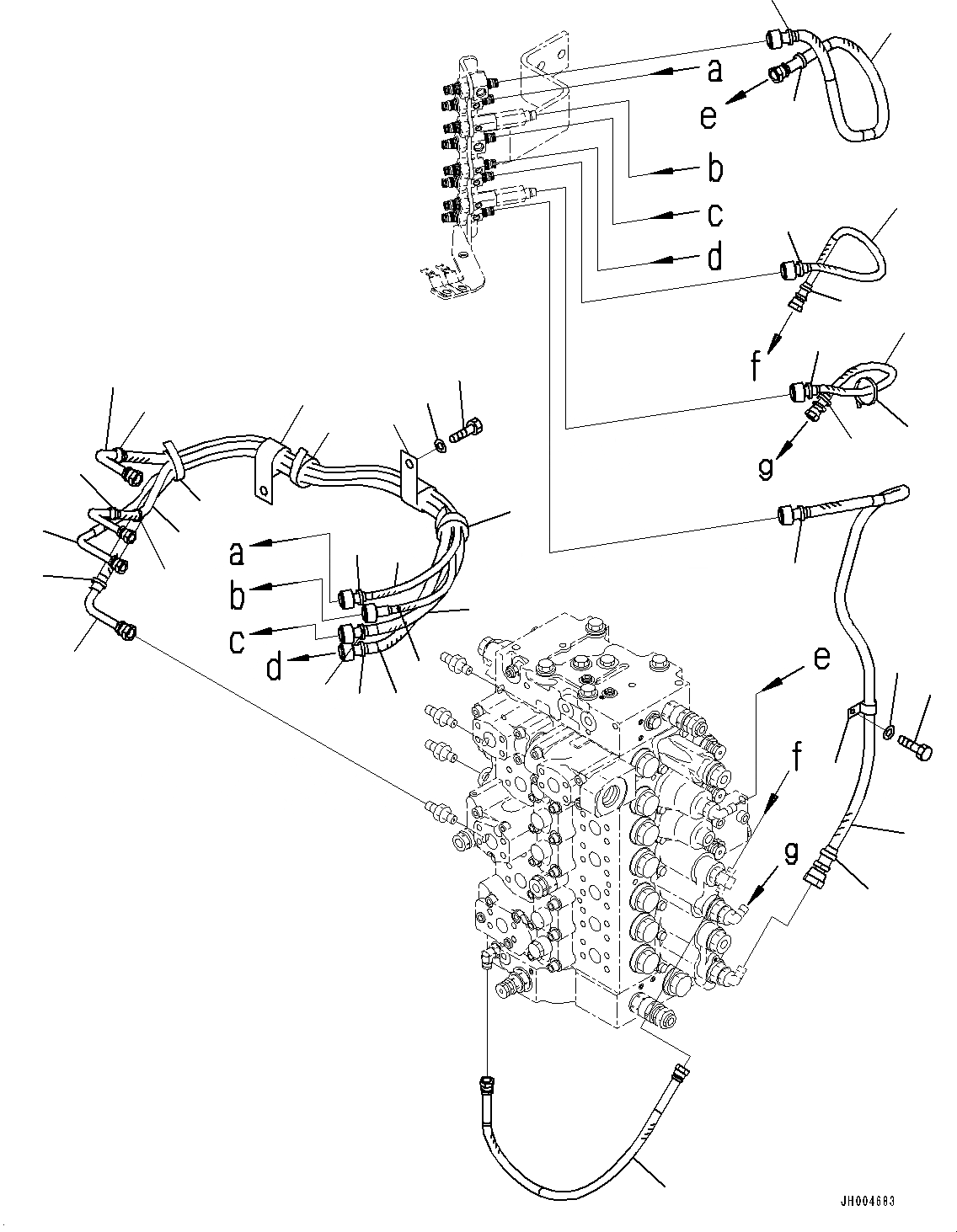 a
e
b
c
d
f
g
a
b
c
d
e
f
g
JH004683