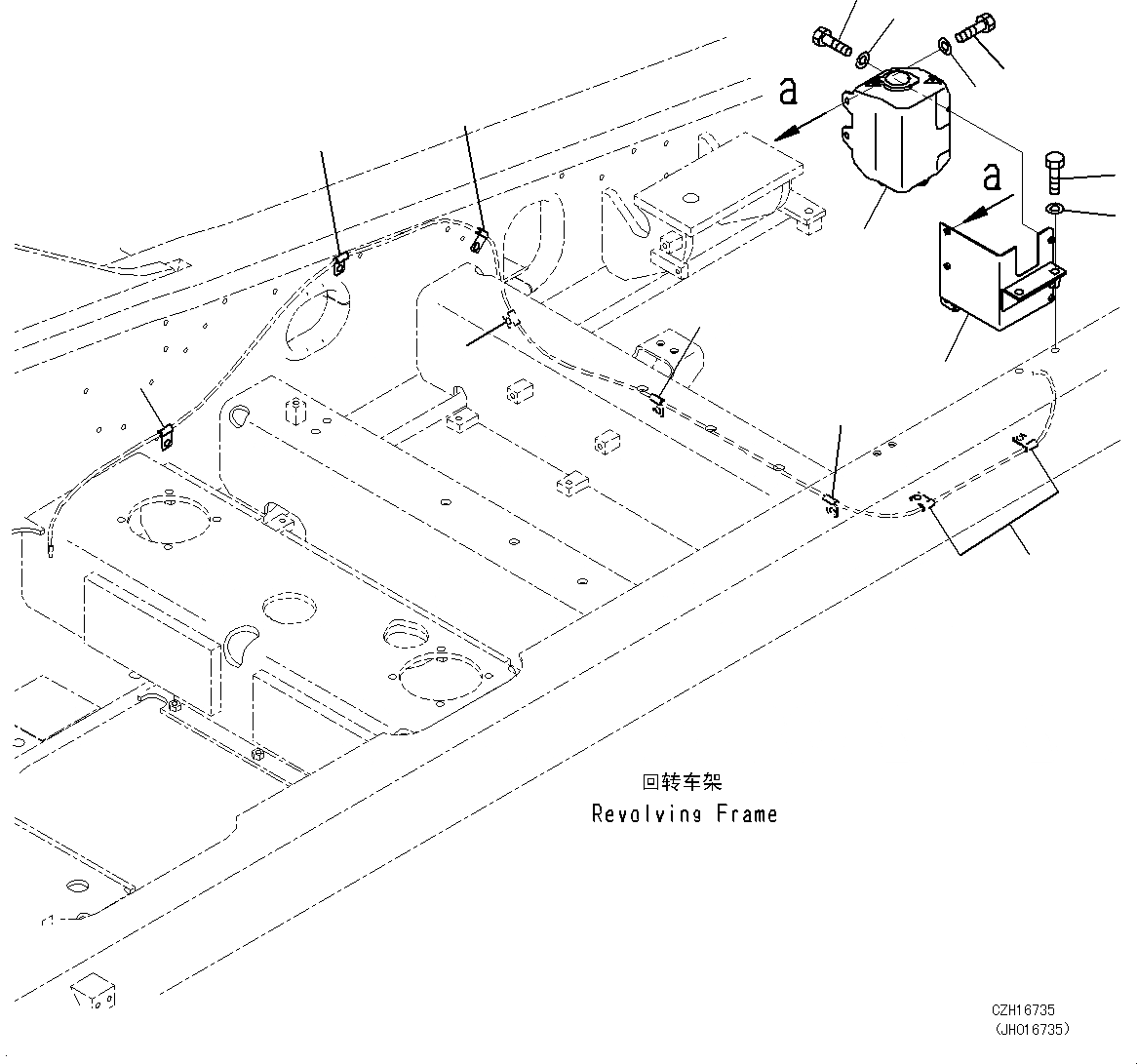 a

a

回转车架
Revolving Frame

CZH16735
(JH016735)