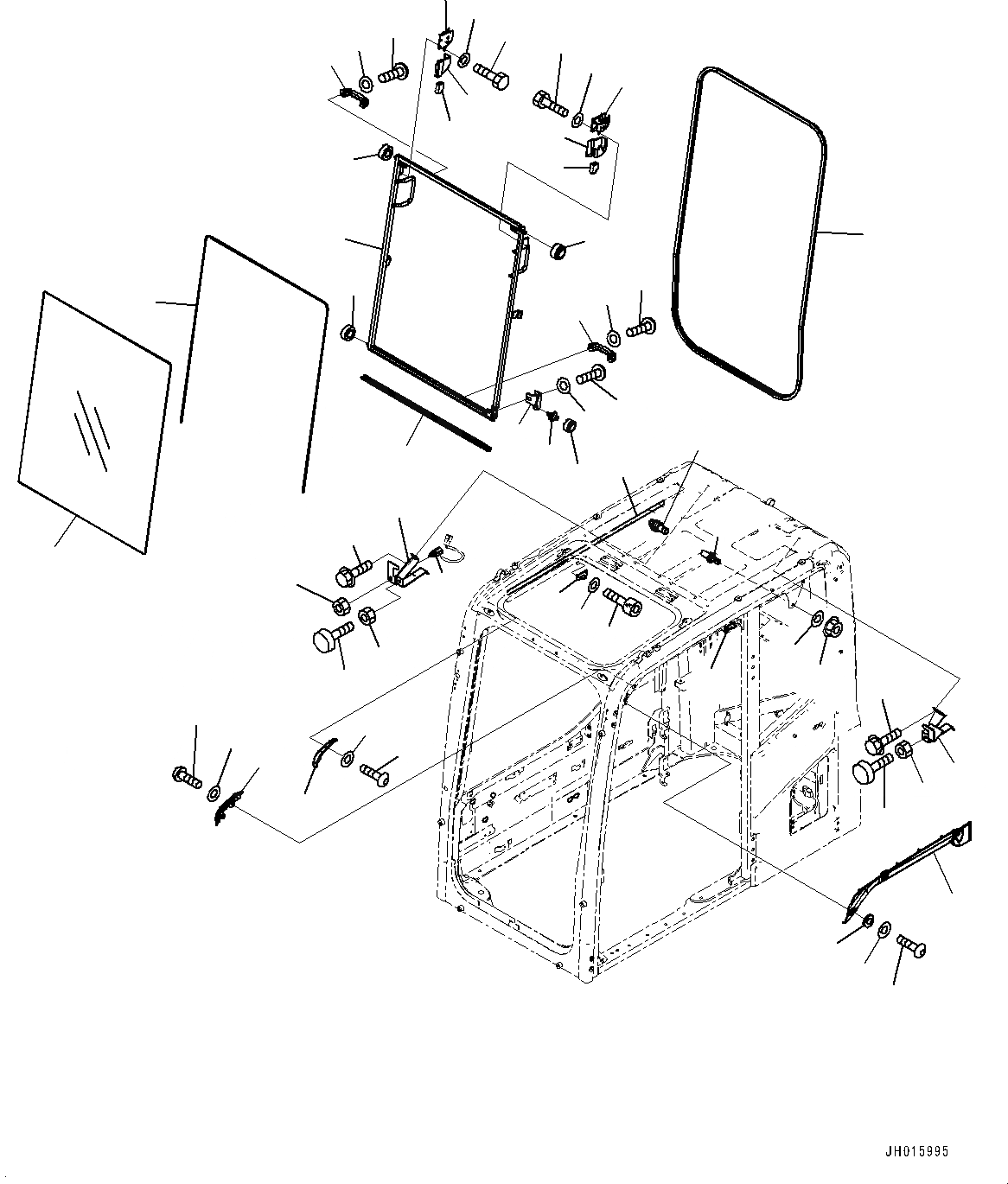 JH015995