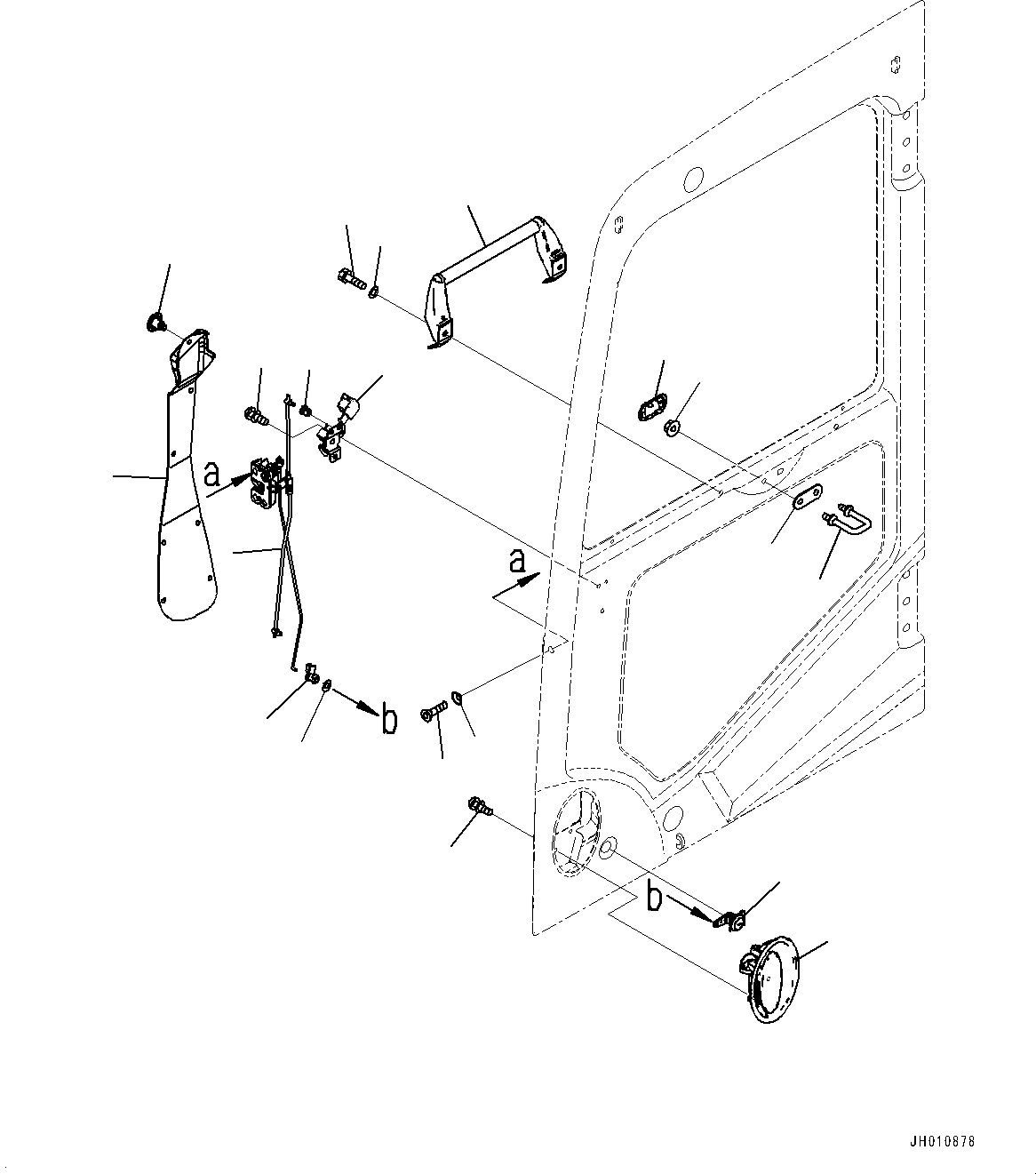 a
a
b
b
JH010878