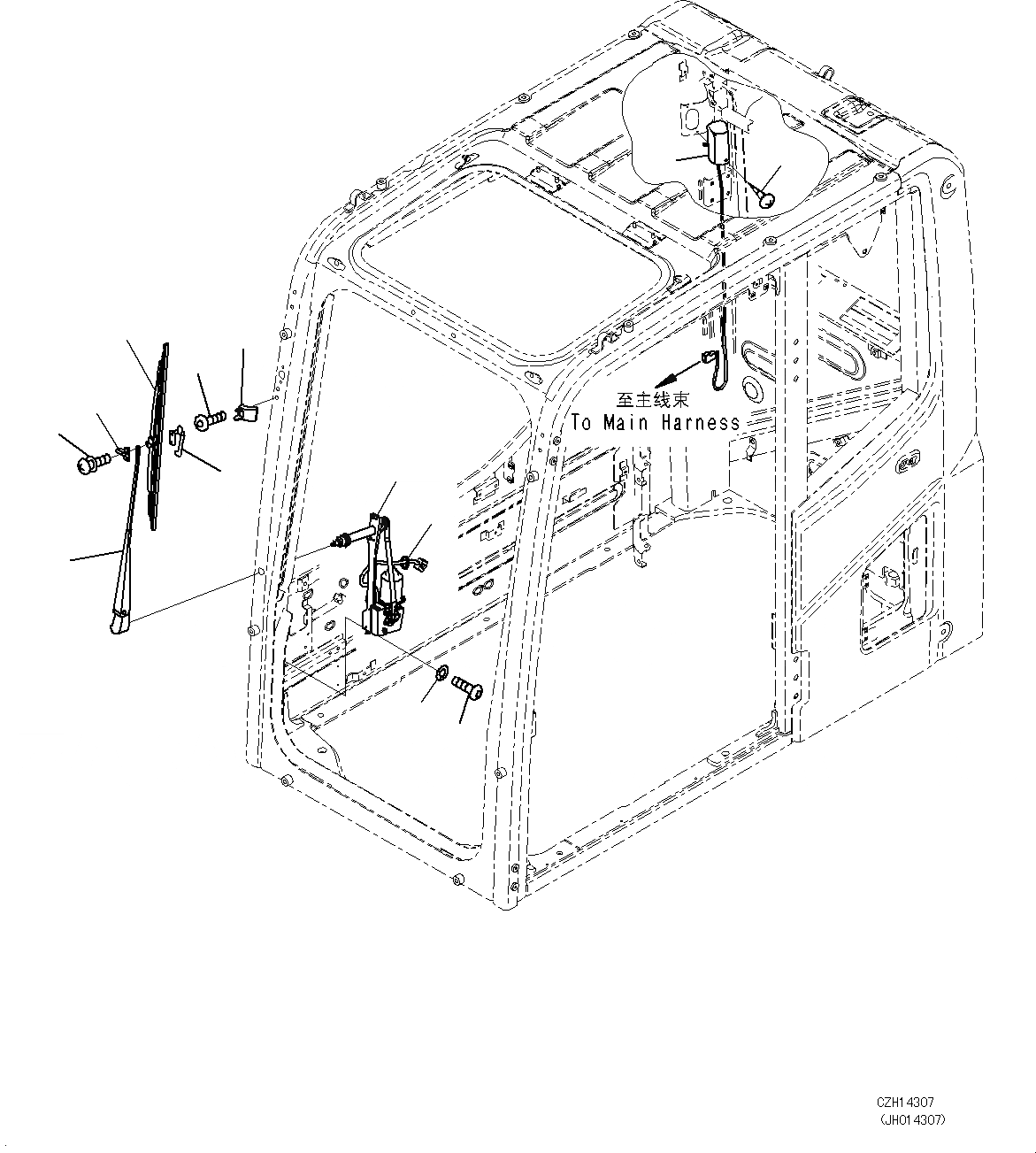 至主线束
To Main Harness

CZH14307
(JH014307)