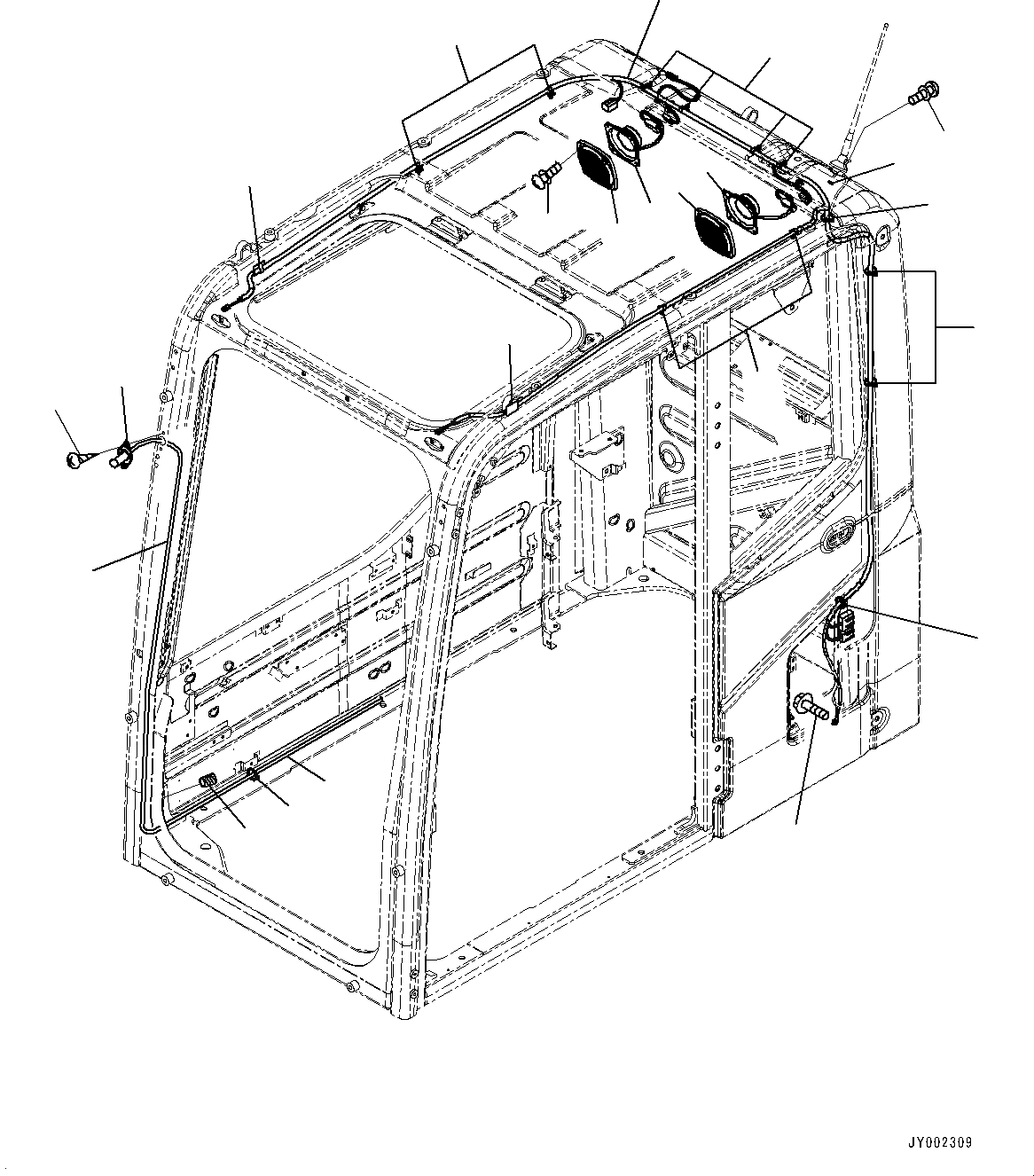 JY002309