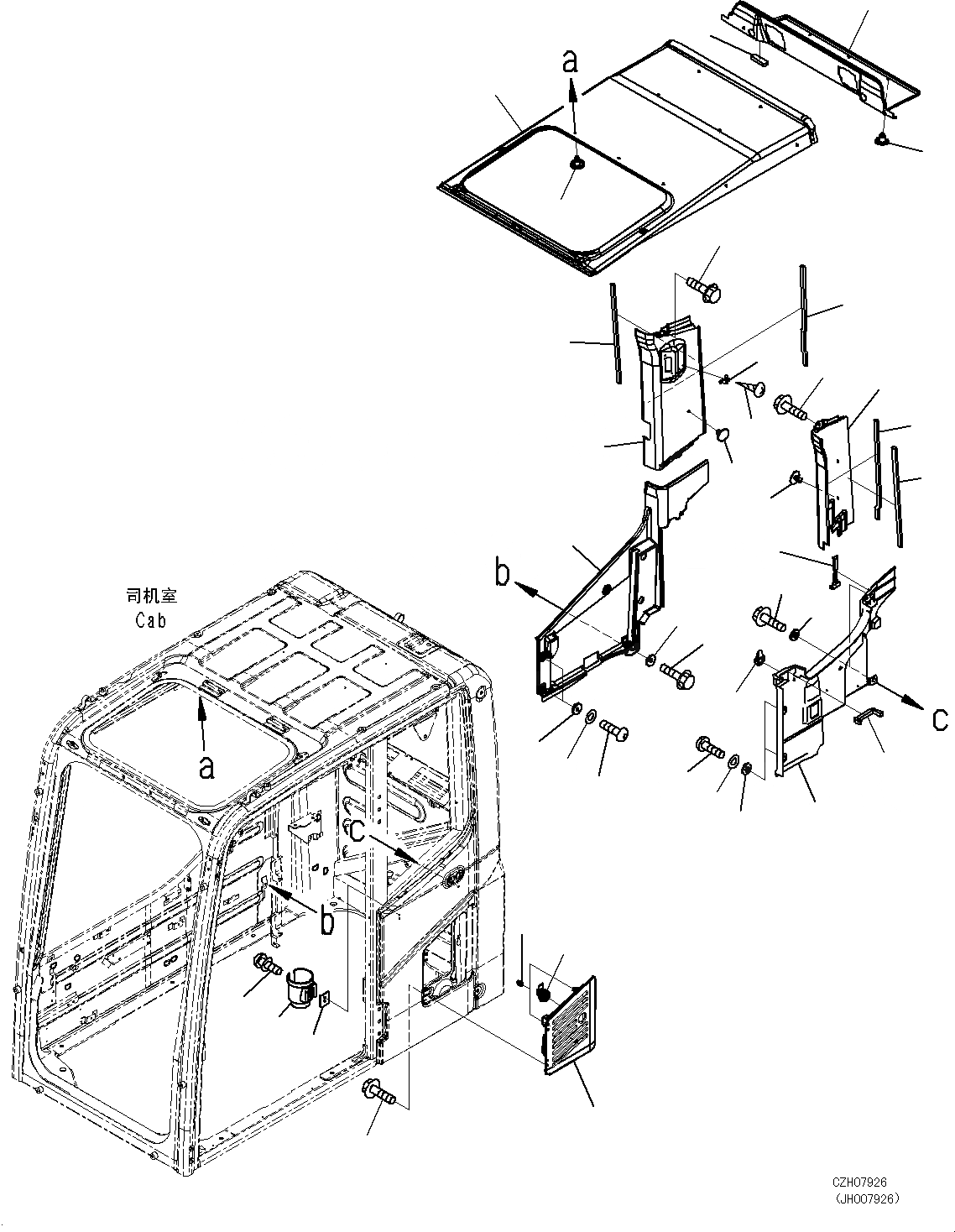 a

b

c

司机室
Cab

a

c

b

CZH07926
(JH007926)