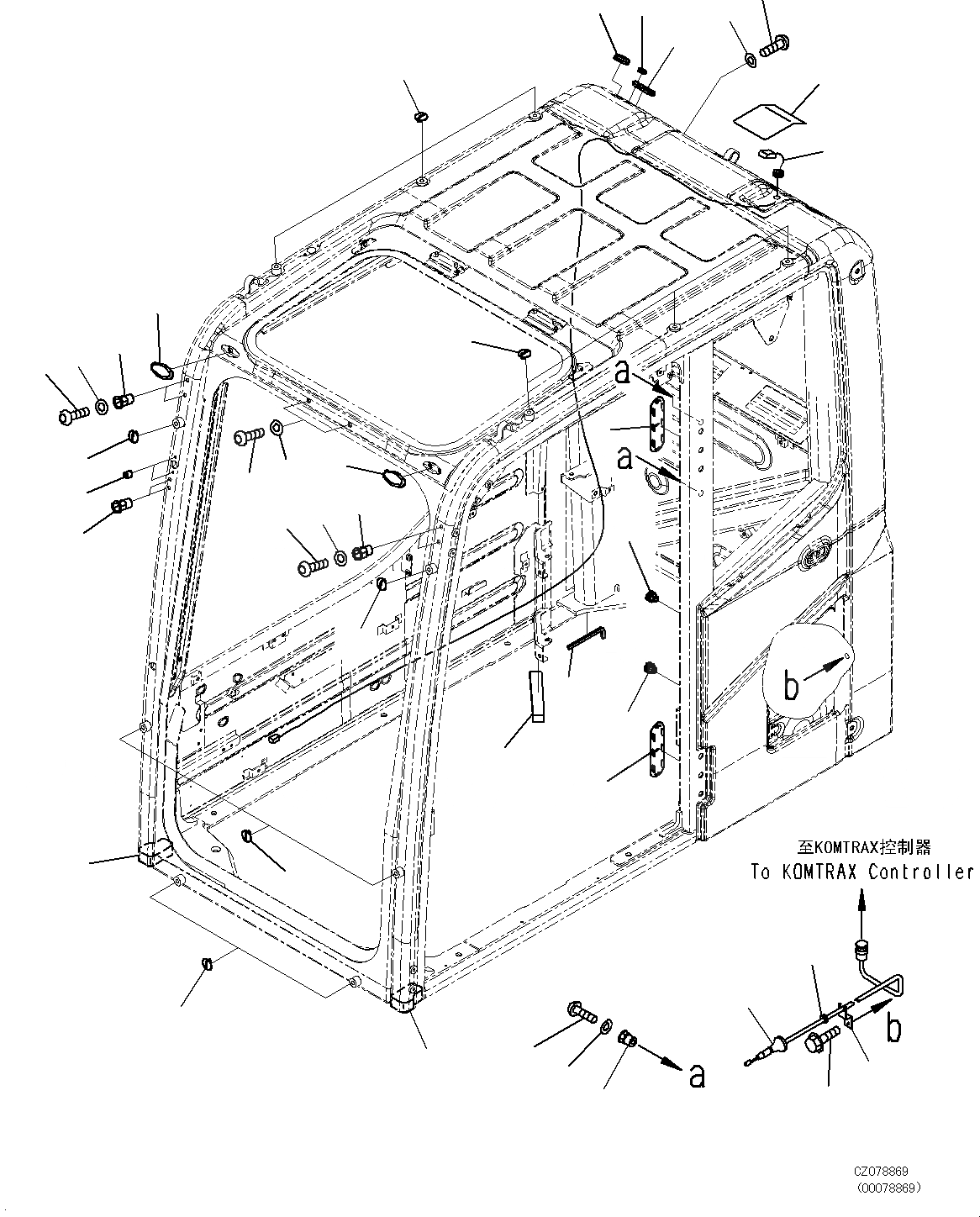 a

a

b

至KOMTRAX控制器
To KOMTRAX Controller

b

a

CZ078869
(00078869)