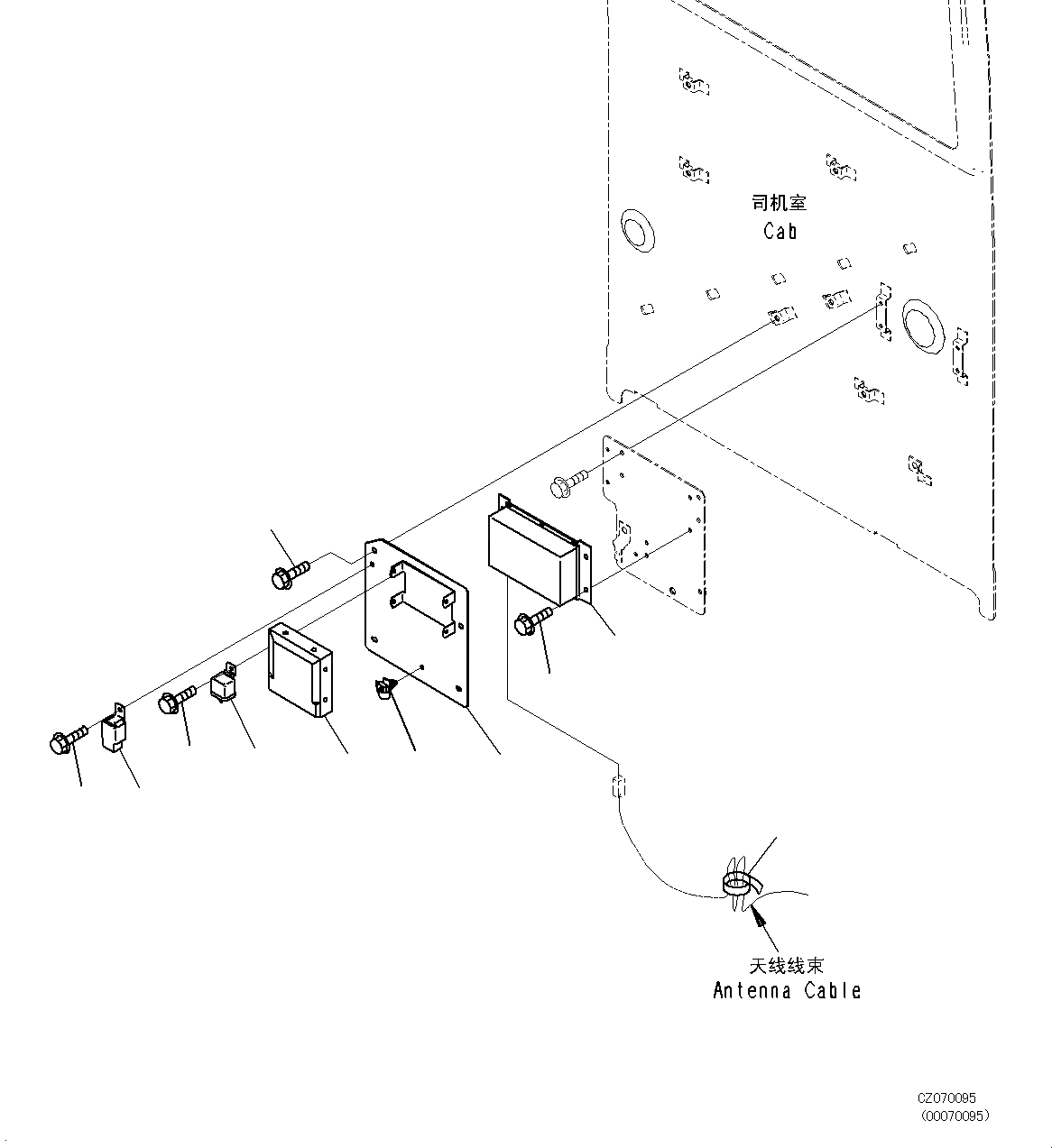 司机室
Cab

天线线束
Antenna Cable

CZ070095
(00070095)