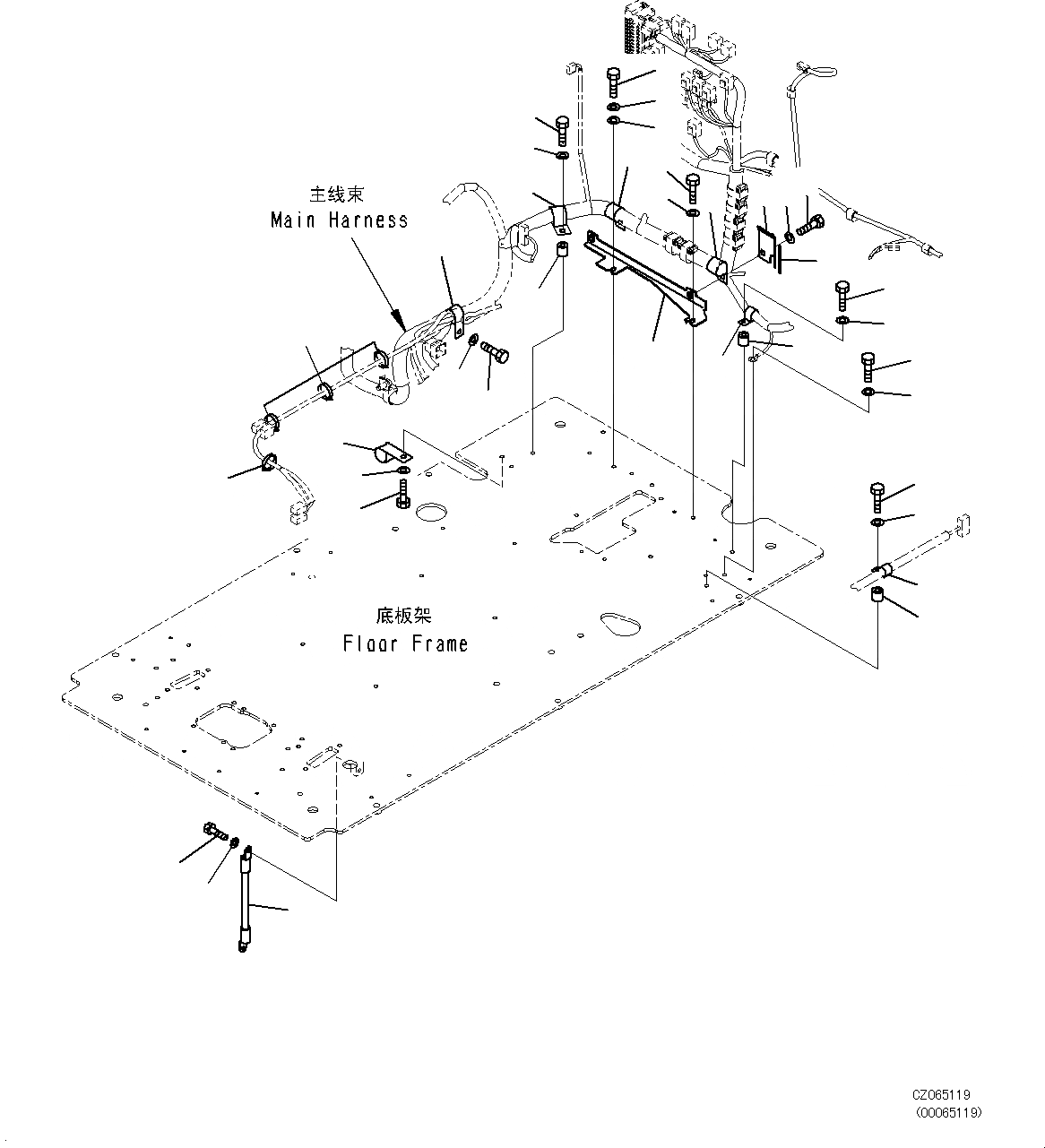 主线束
Main Harness

底板架
Floor Frame

CZ065119
(00065119)