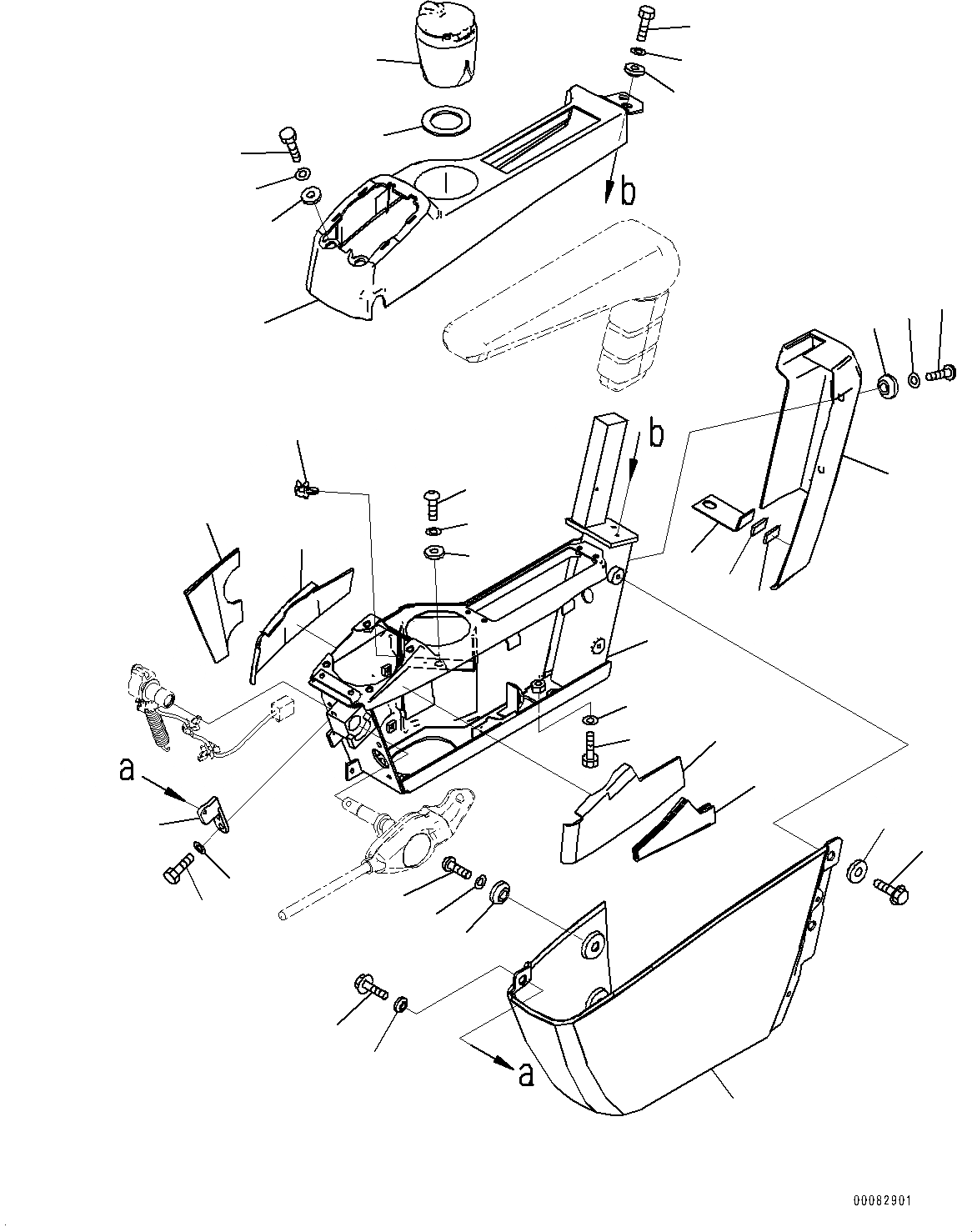 b

b

a

a

00082901