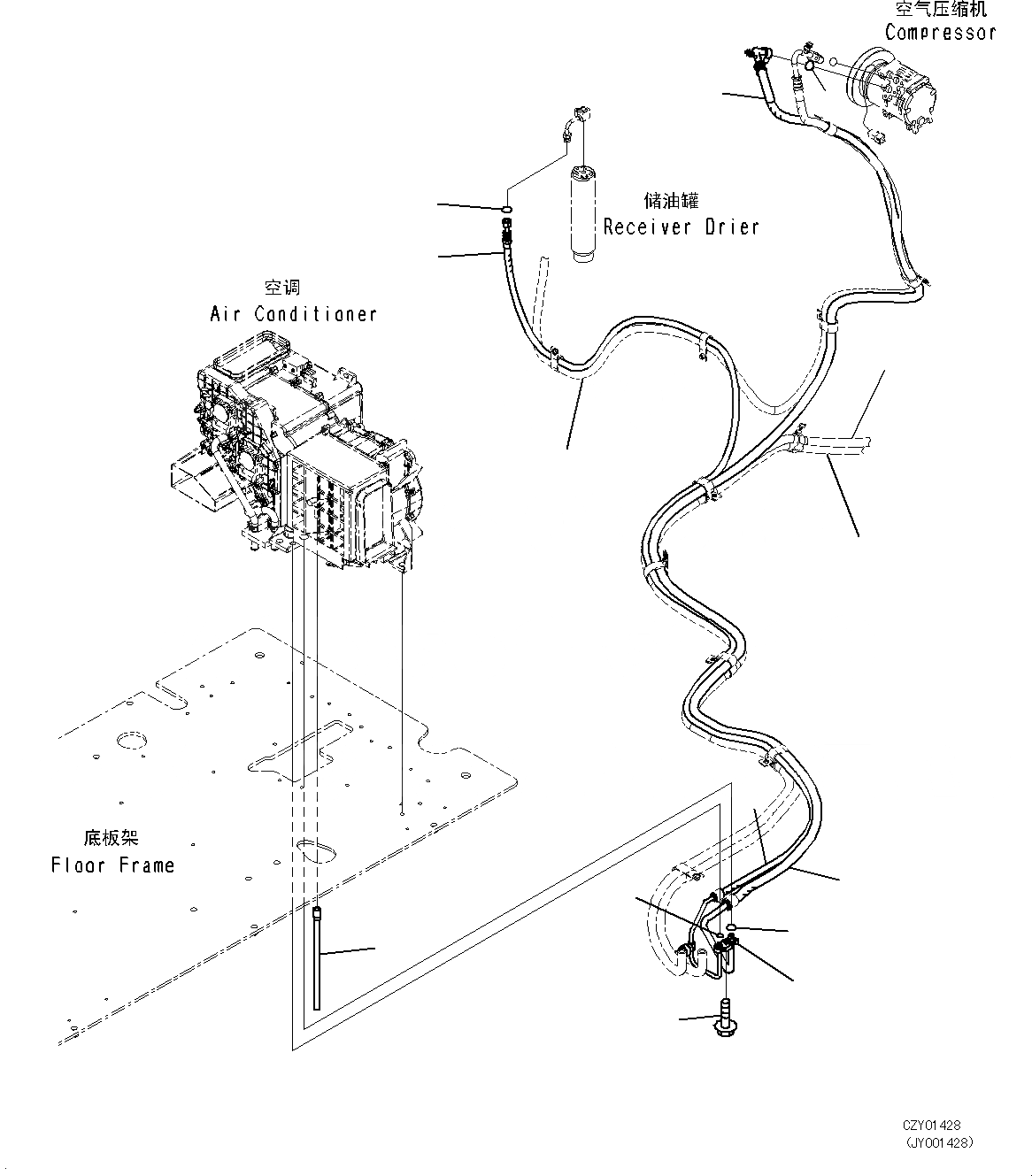 空气压缩机
Compressor

储油罐
Receiver Drier

空调
Air Conditioner

底板架
Floor Frame

CZY01428
(JY001428)