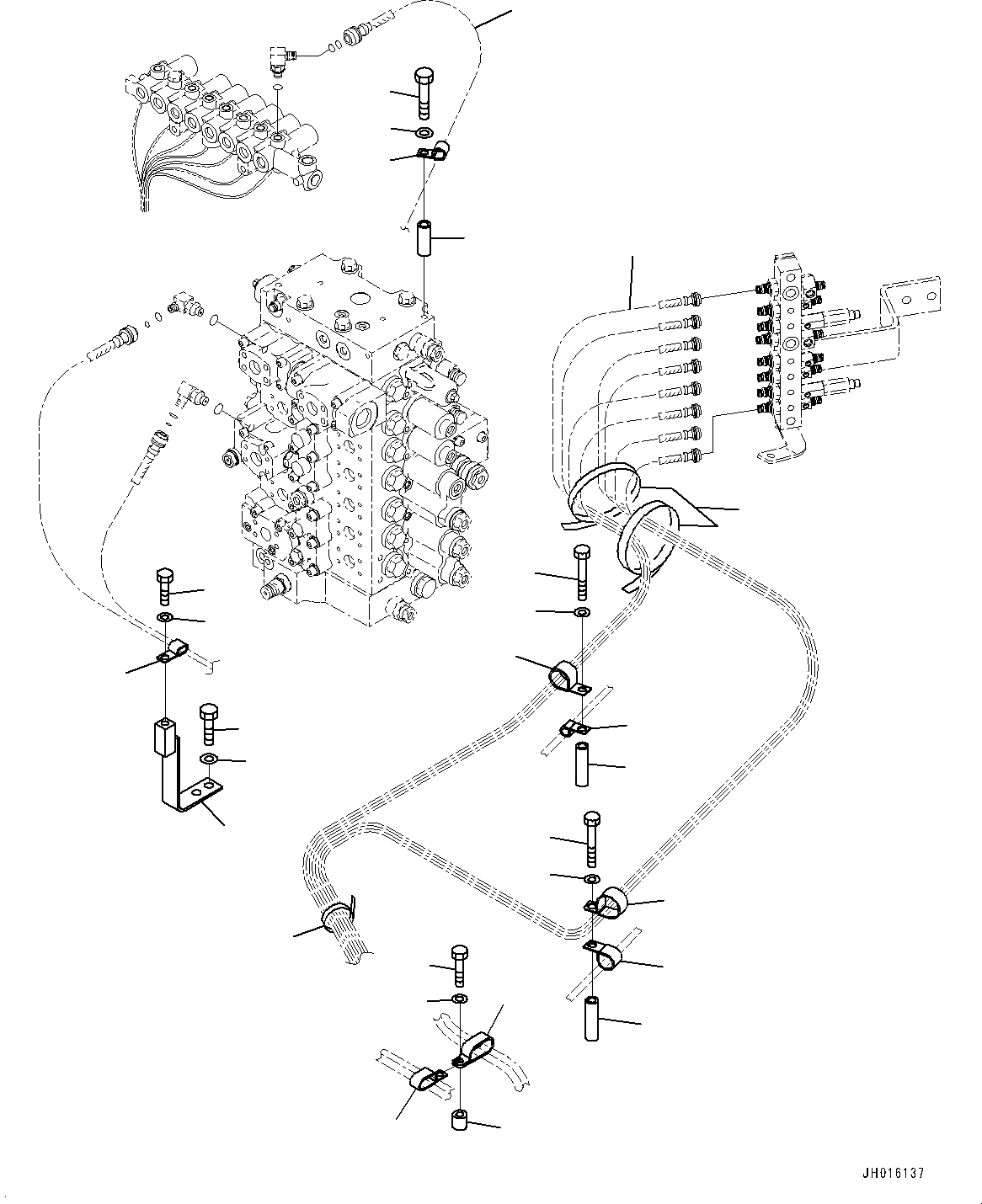 JH016137