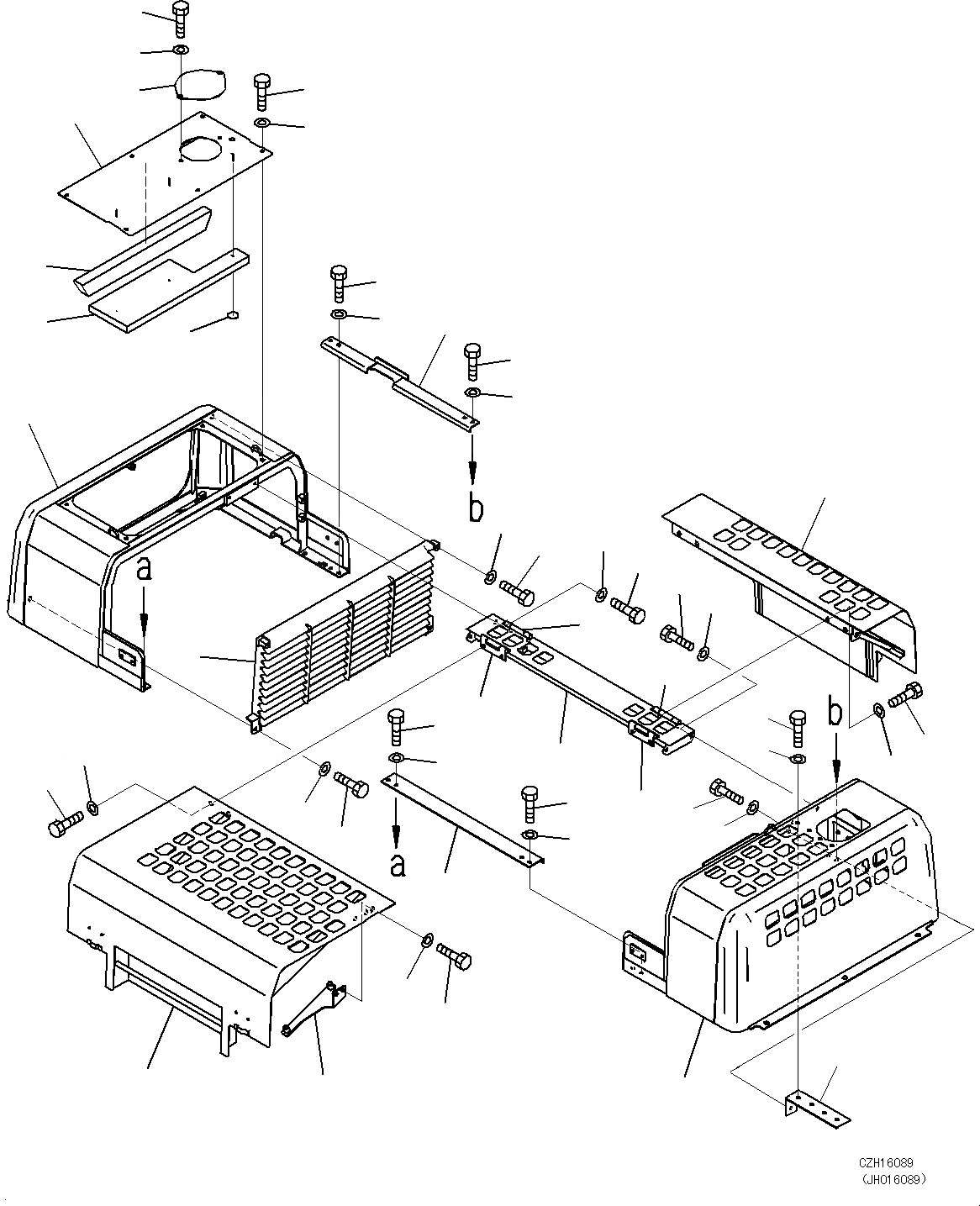 b
a
b
a
CZH16089
(JH016089)