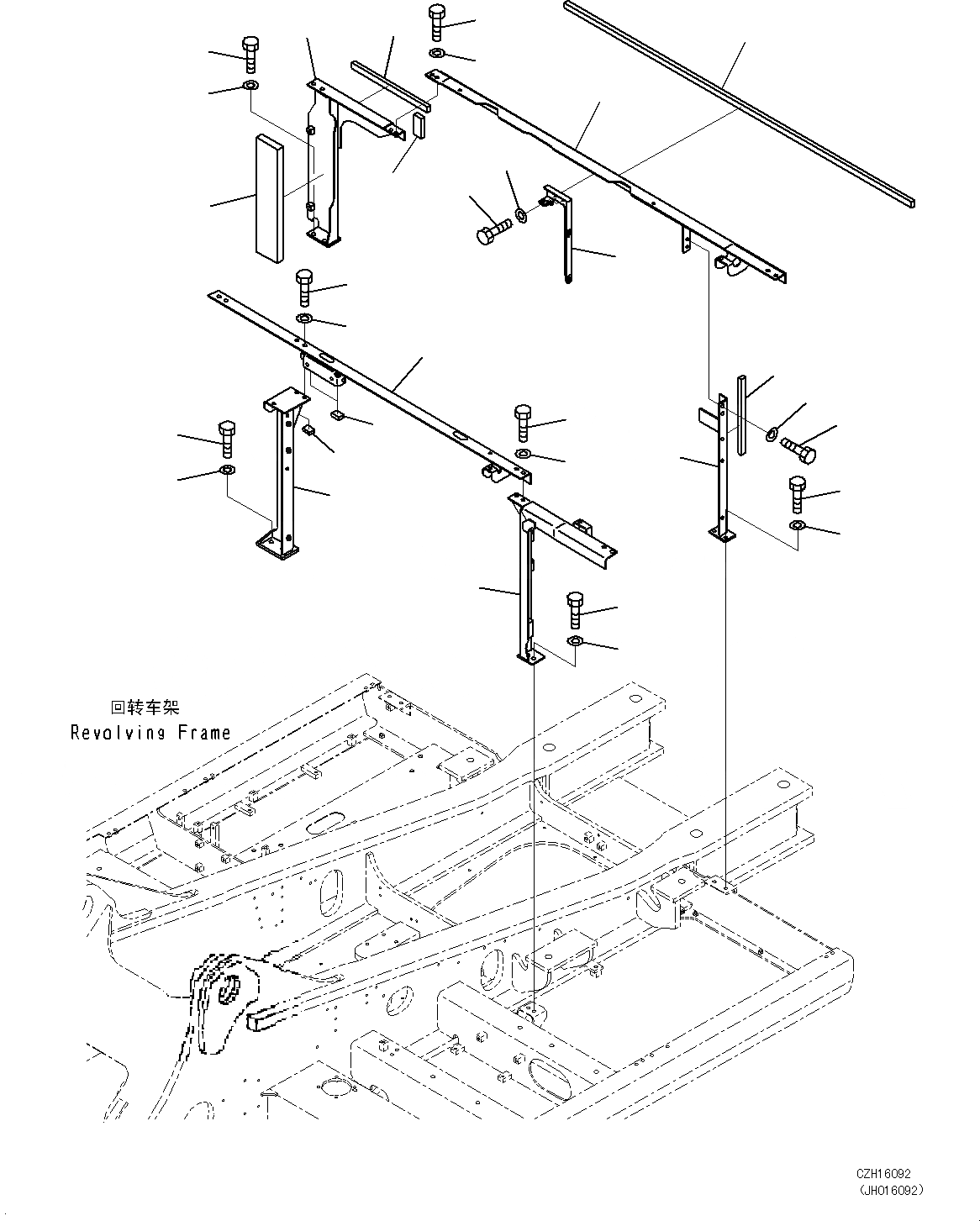 回转车架
Revolving Frame

CZH16092
(JH016092)