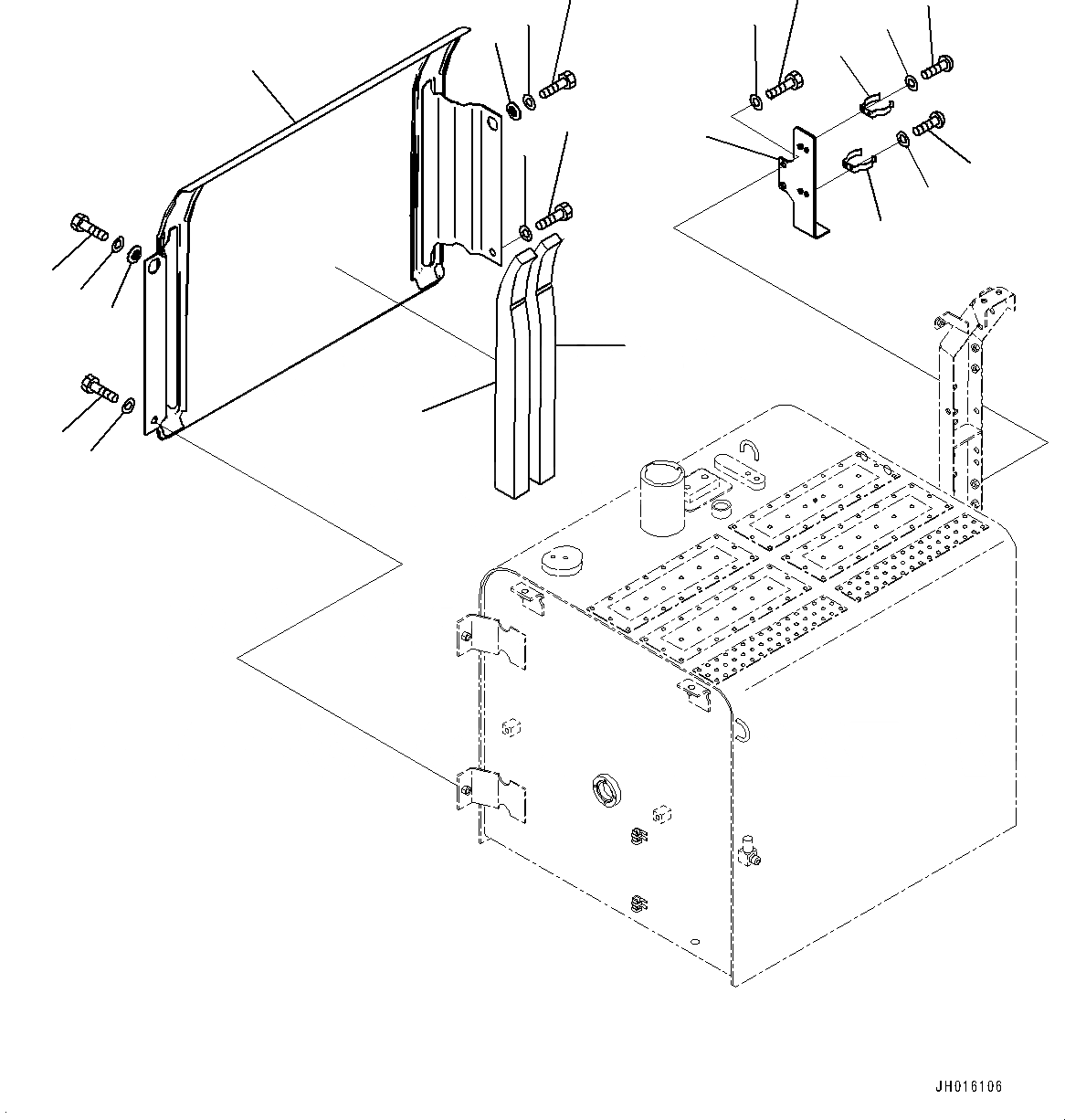 JH016106