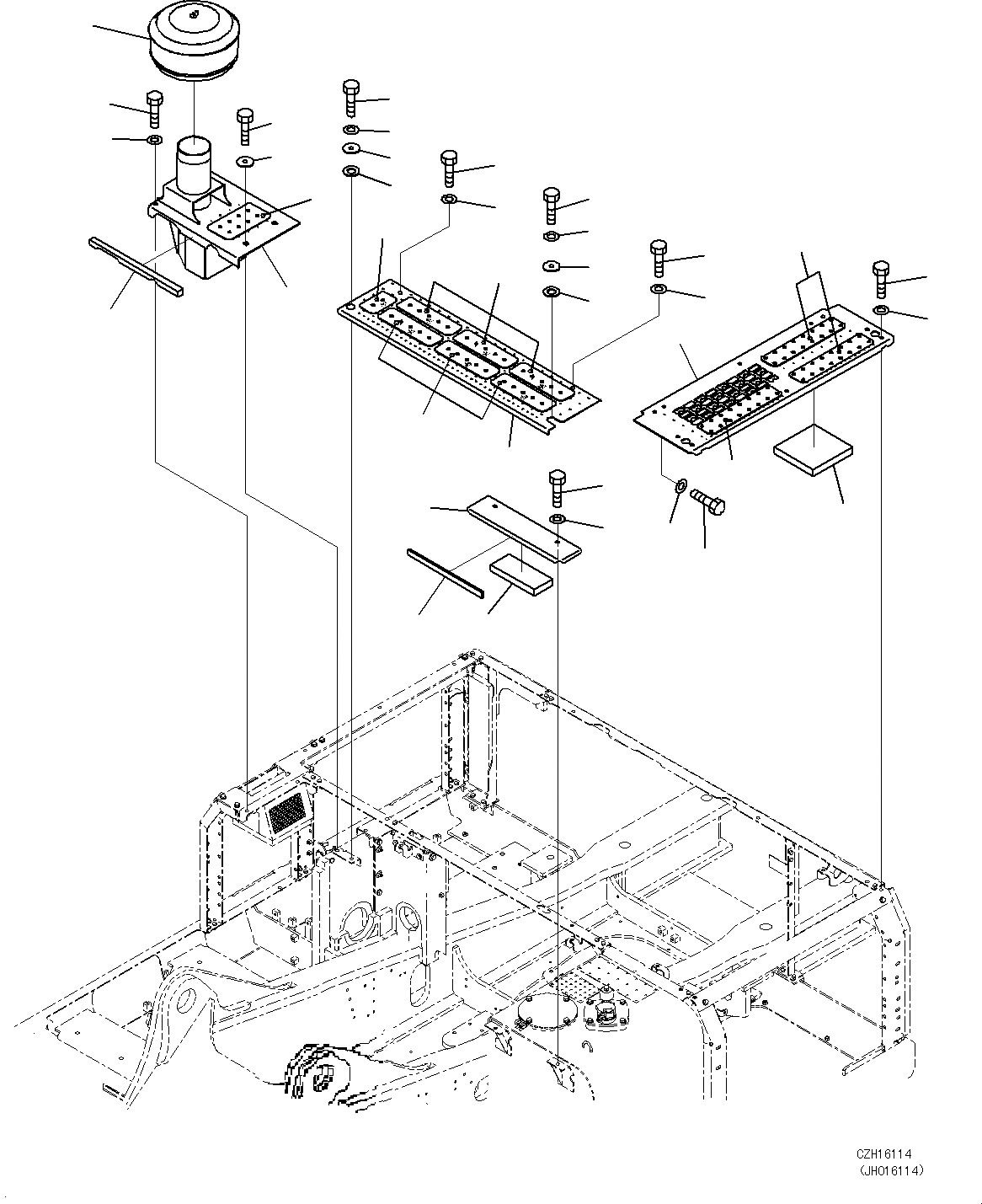 CZH16114
(JH016114)