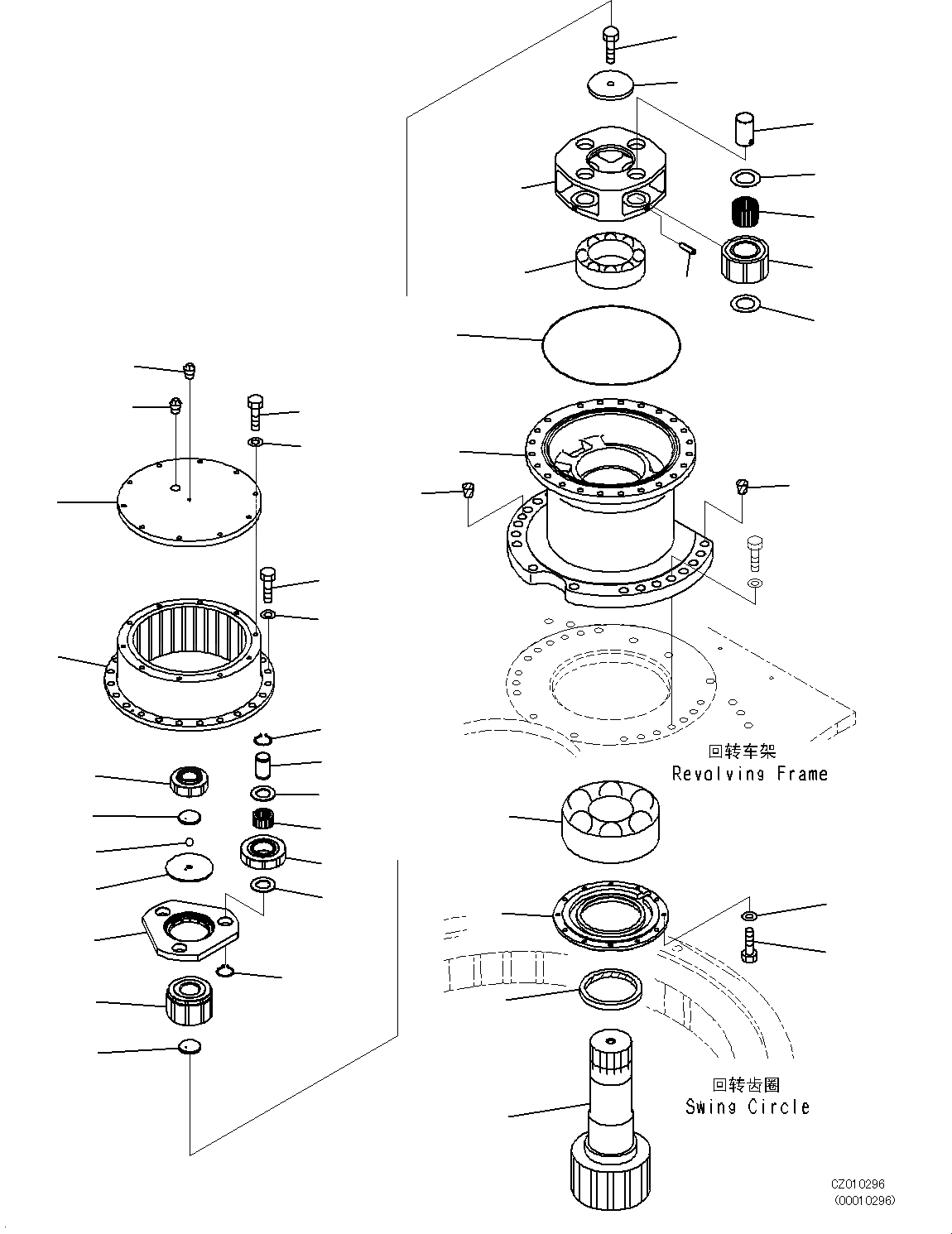 回转车架
Revolving Frame

回转齿圈
Swing Circle

CZ010296
(00010296)