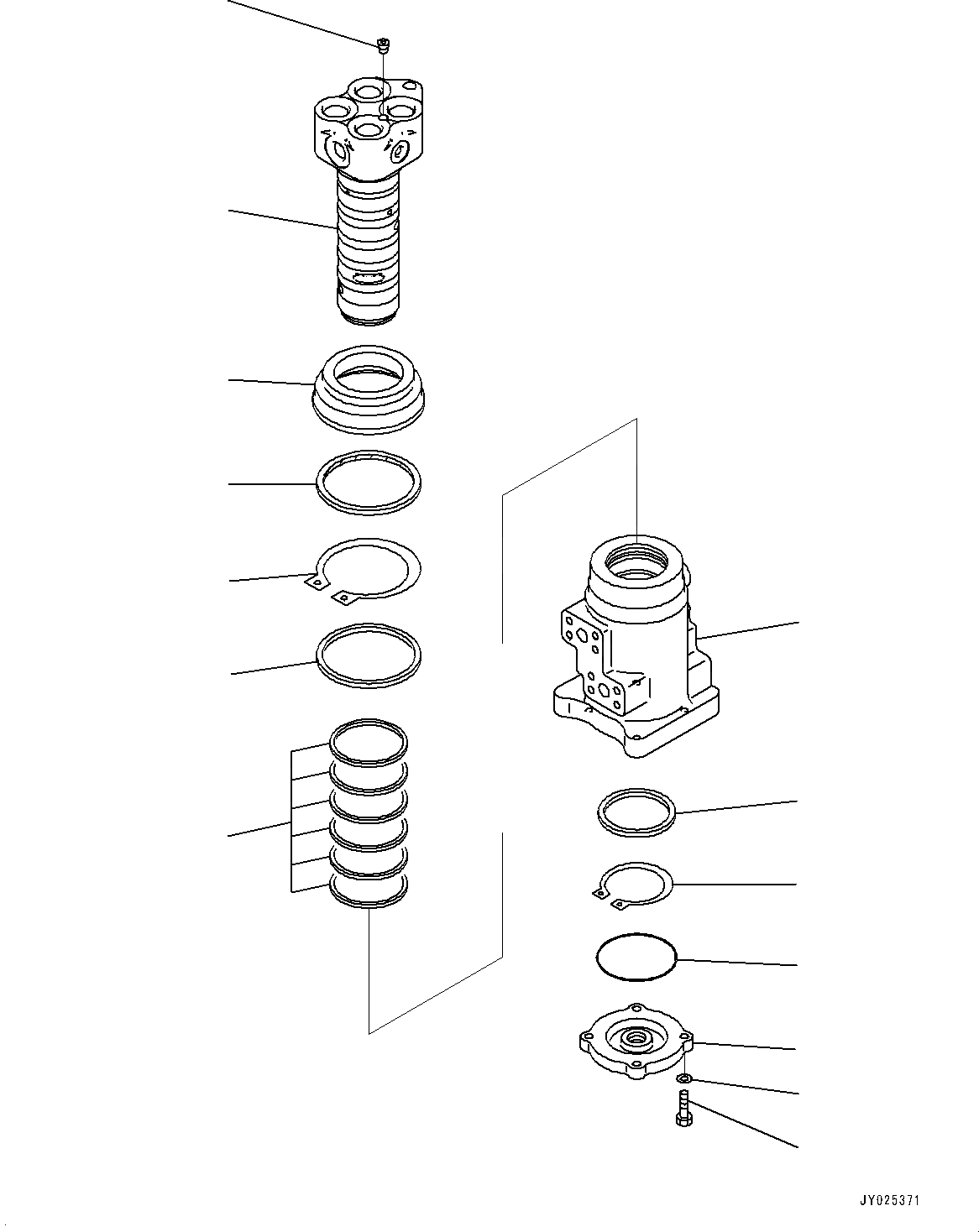 JY025371