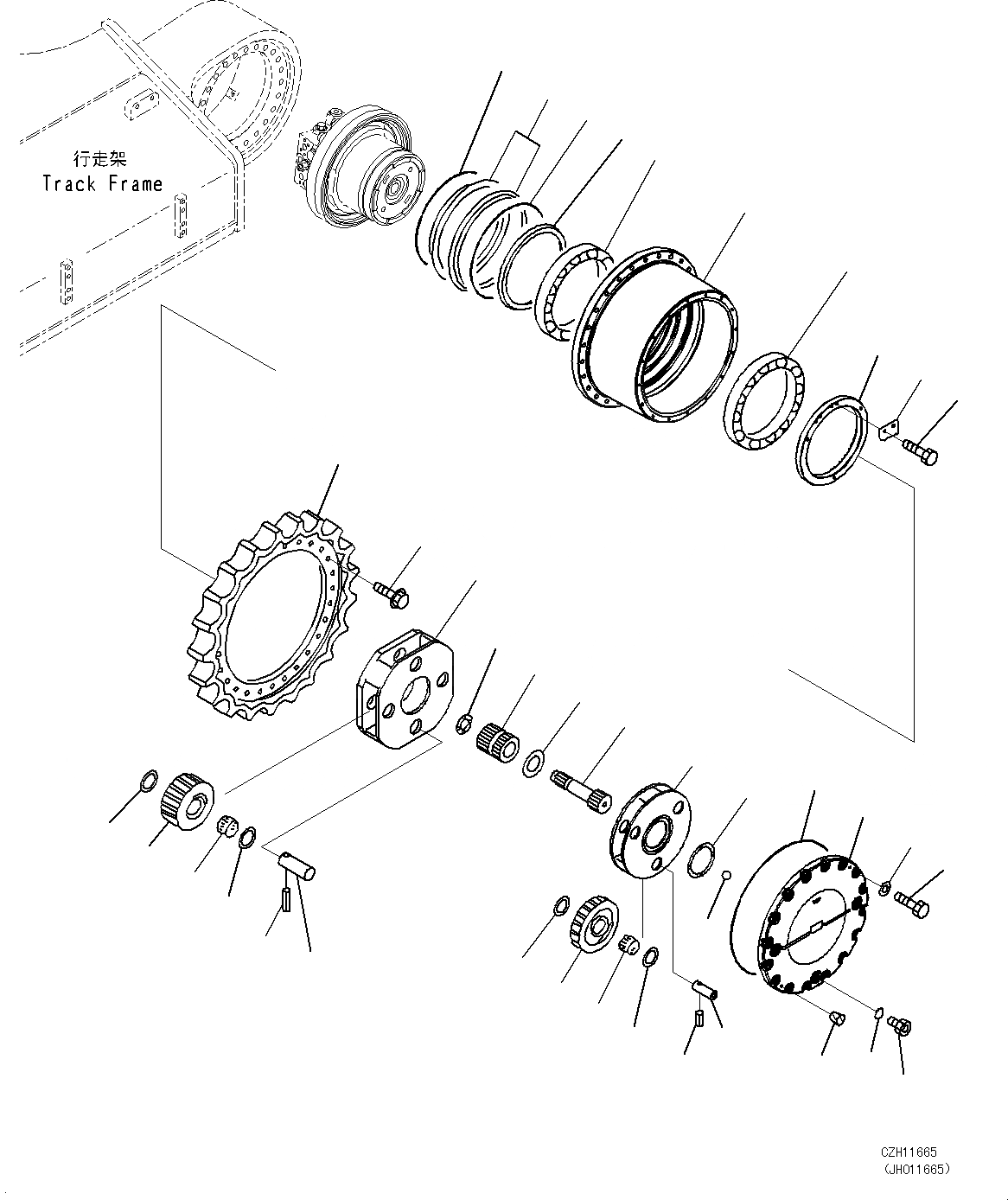 行走架
Track Frame

CZH11665
(JH011665)