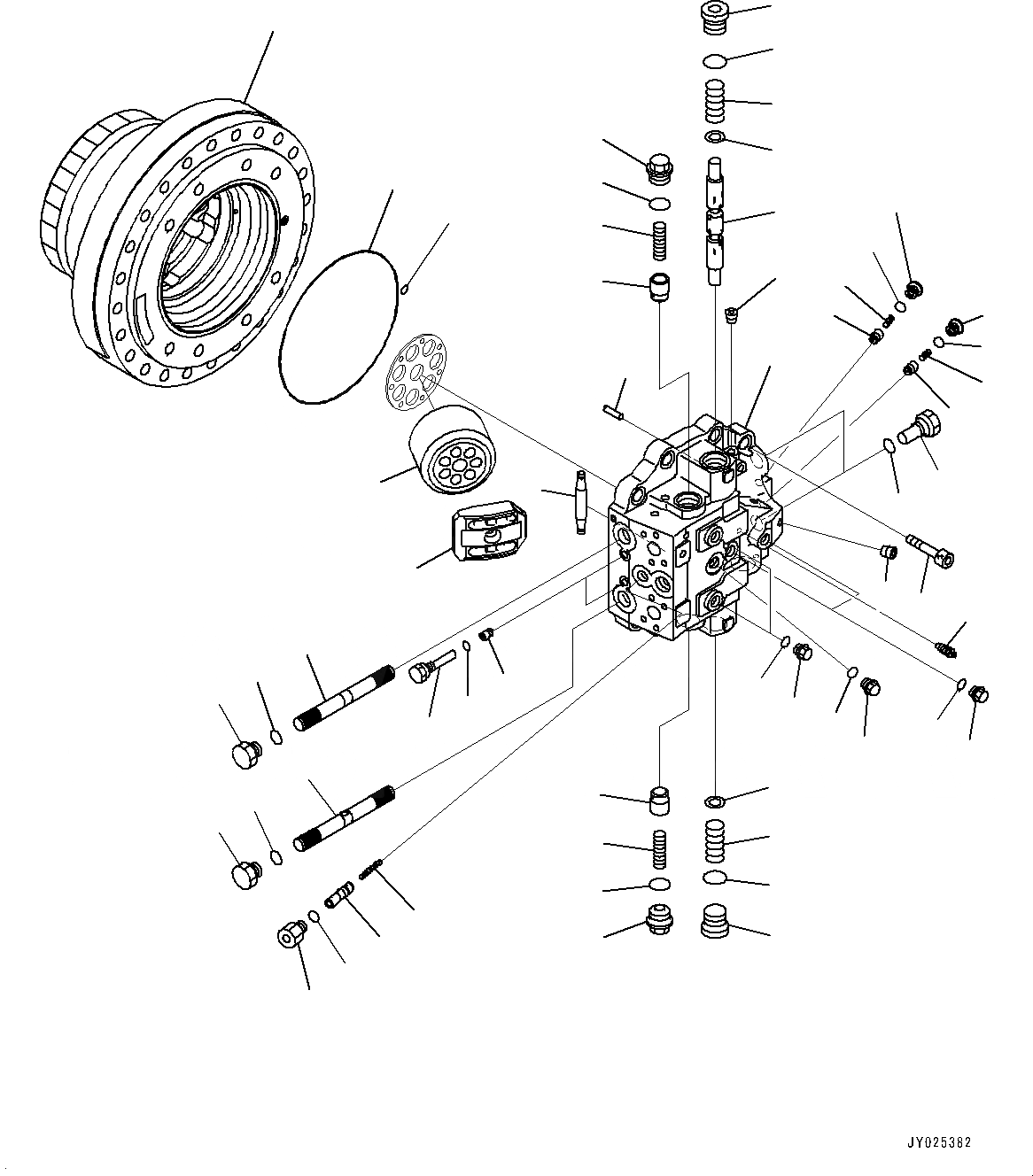 JY025382