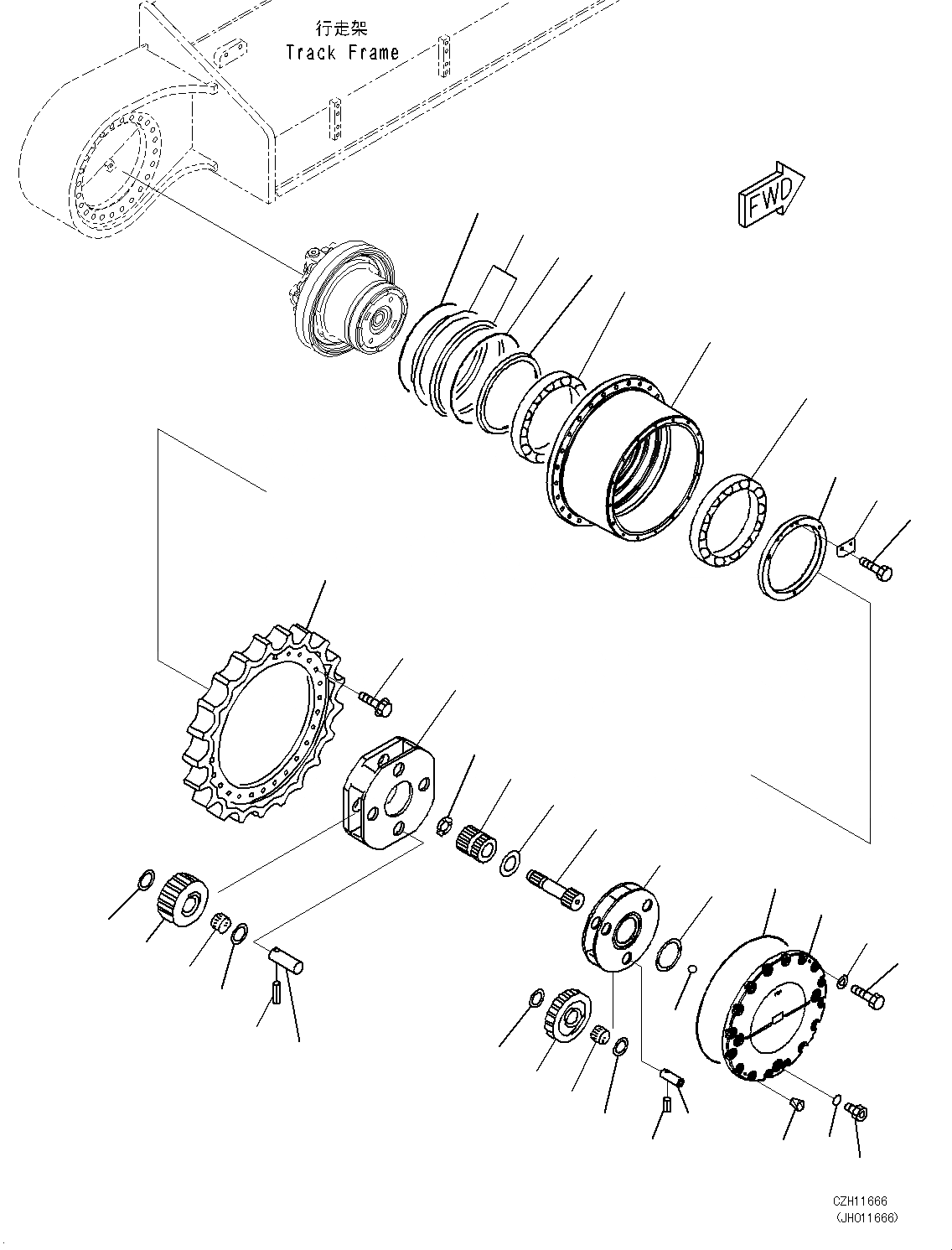 行走架
Track Frame

FWD

CZH11666
(JH011666)