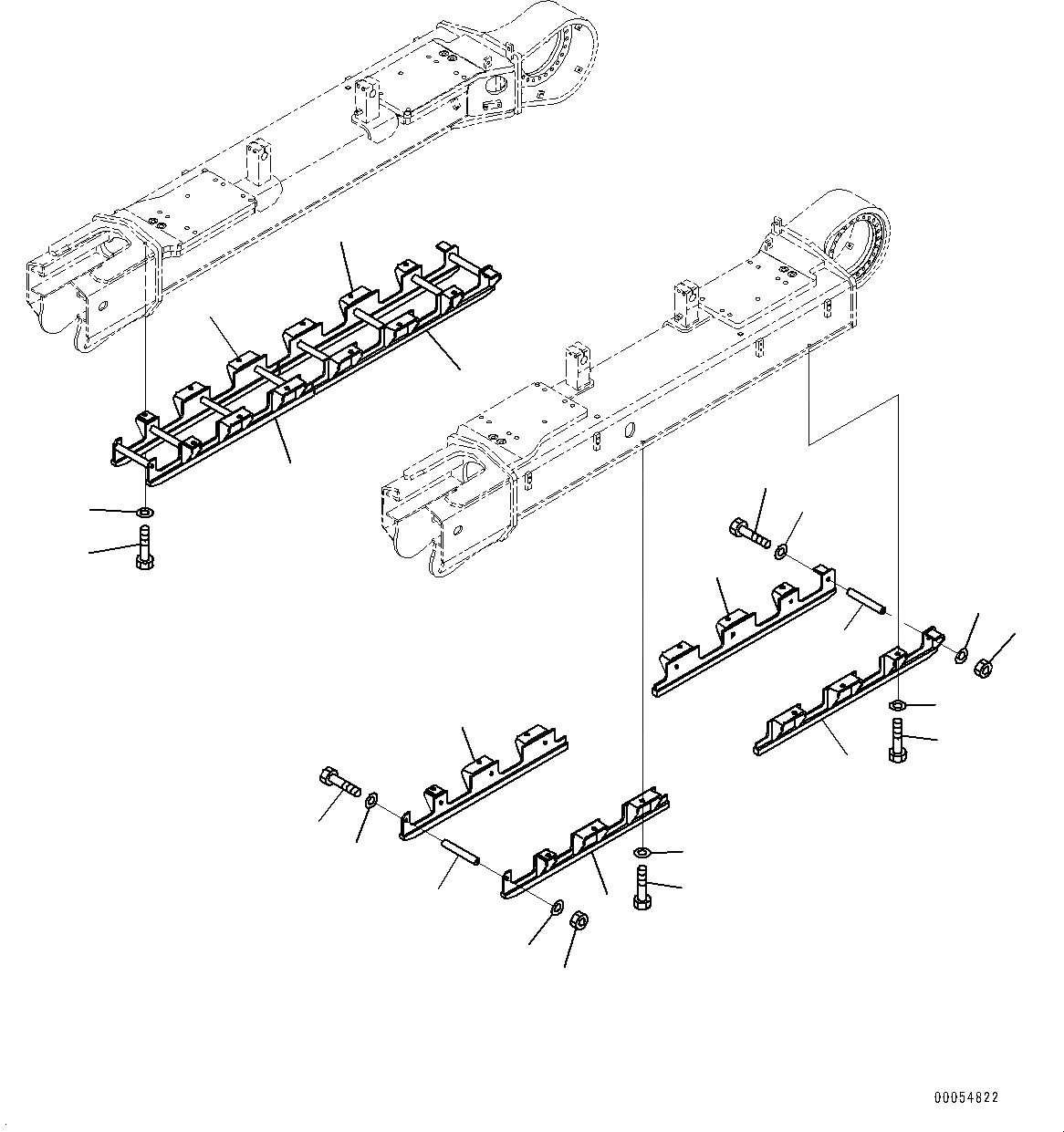 00054822