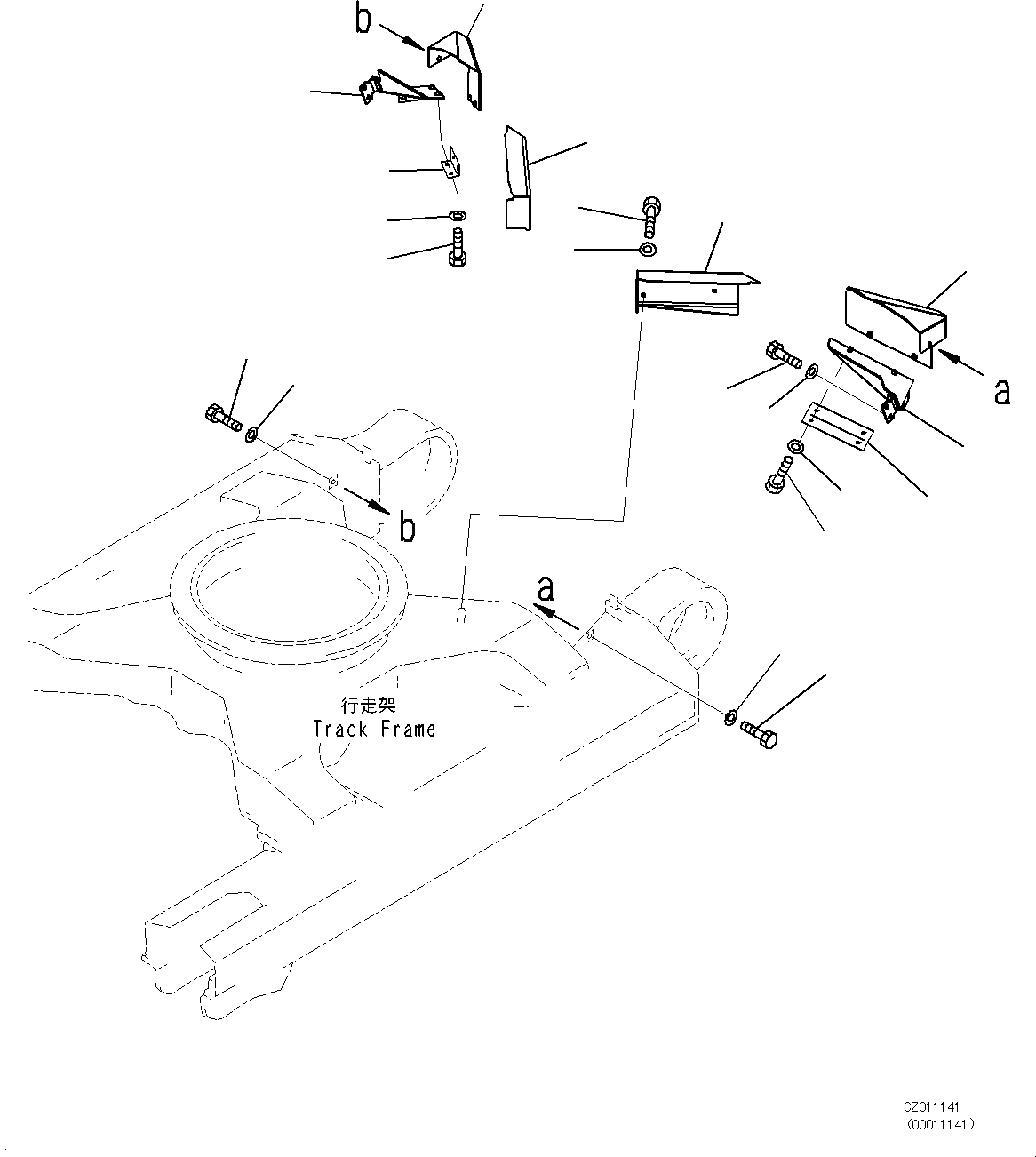 b

a

b

a

行走架
Track Frame

CZ011141
(00011141)