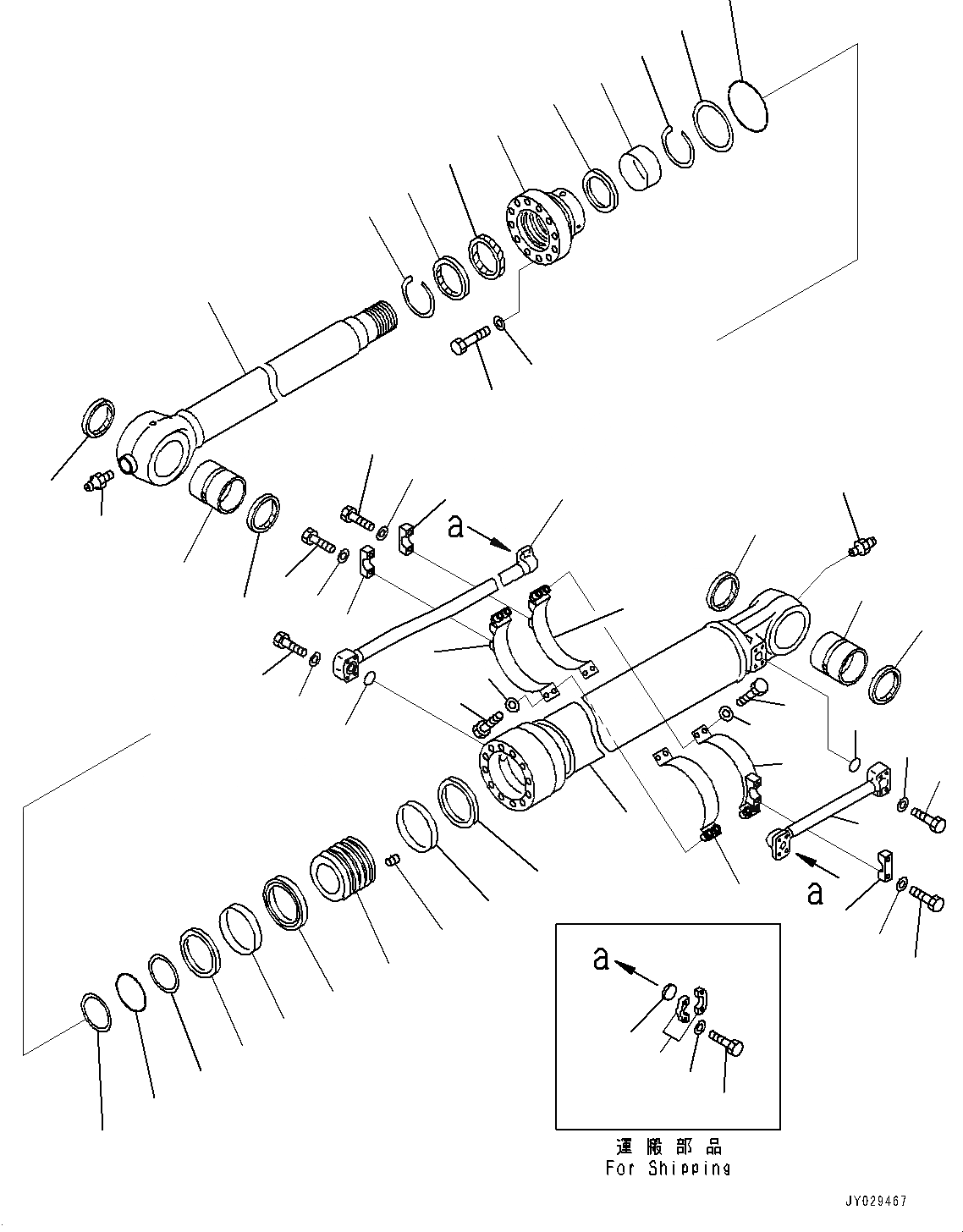 a

a

a

運搬部品
For Shipping

JY029467