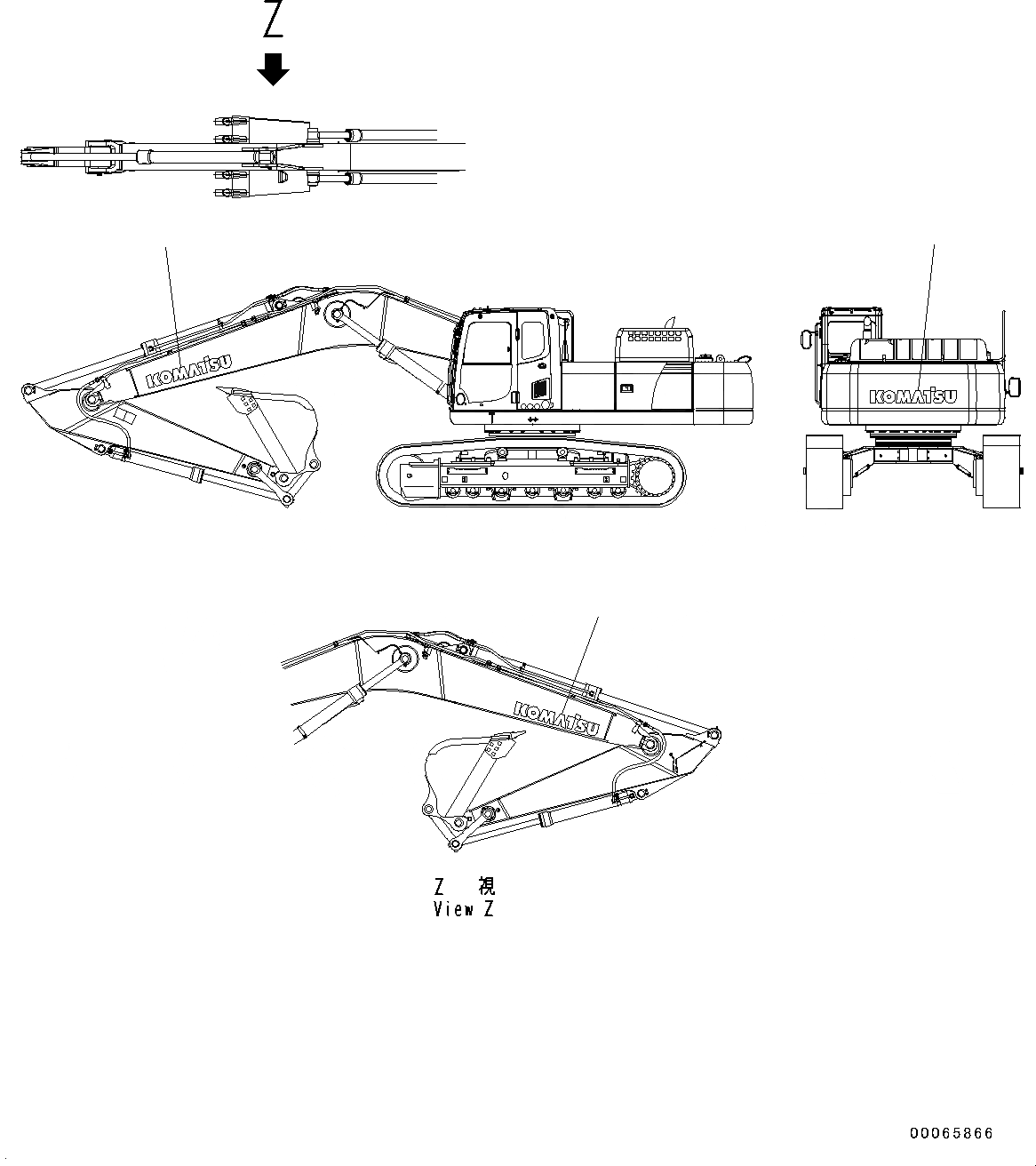 Z

KOMATSU

KOMATSU

KOMATSU

Z 視
View Z

00065866