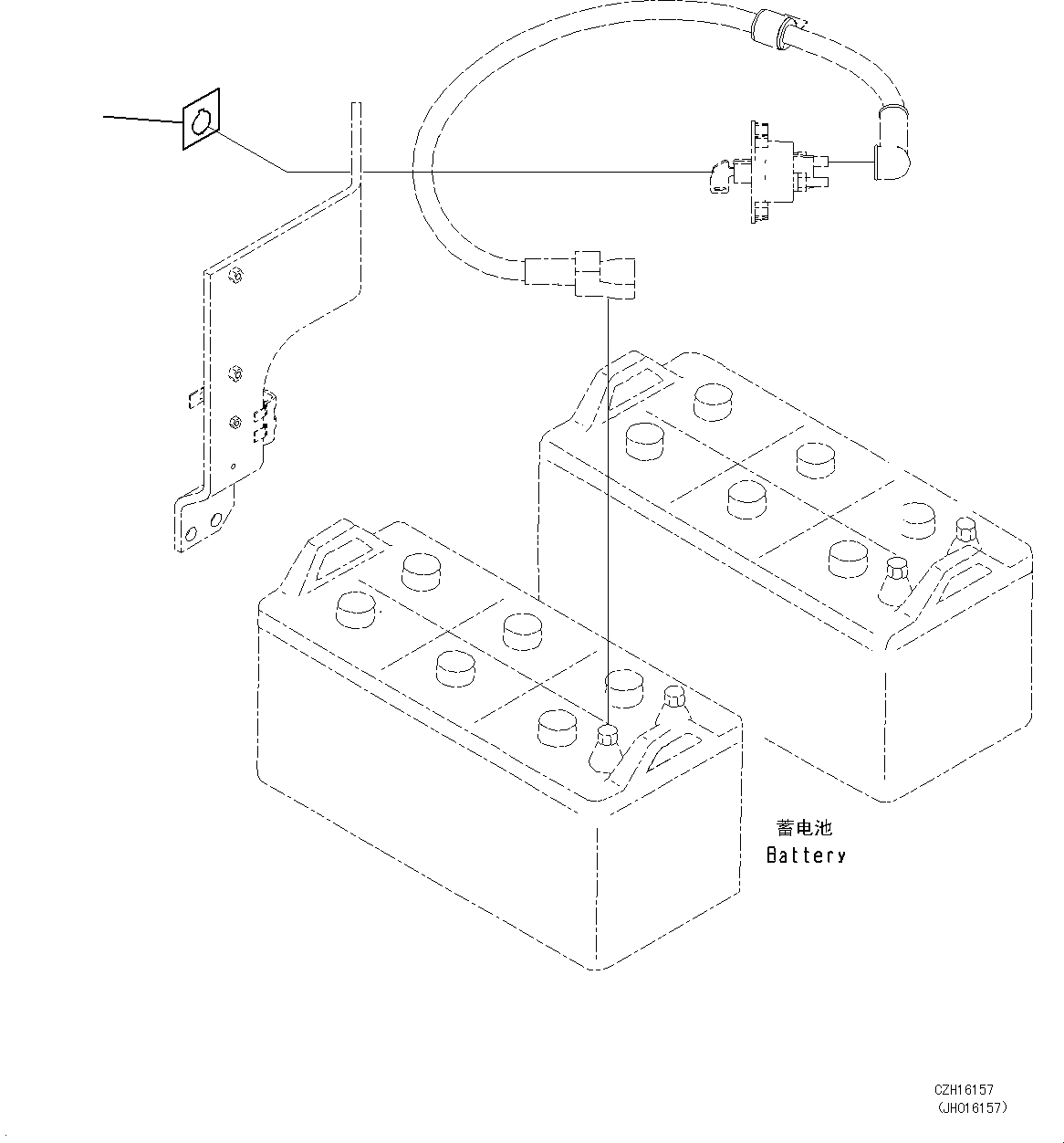 蓄电池
Battery

CZH16157
(JH016157)