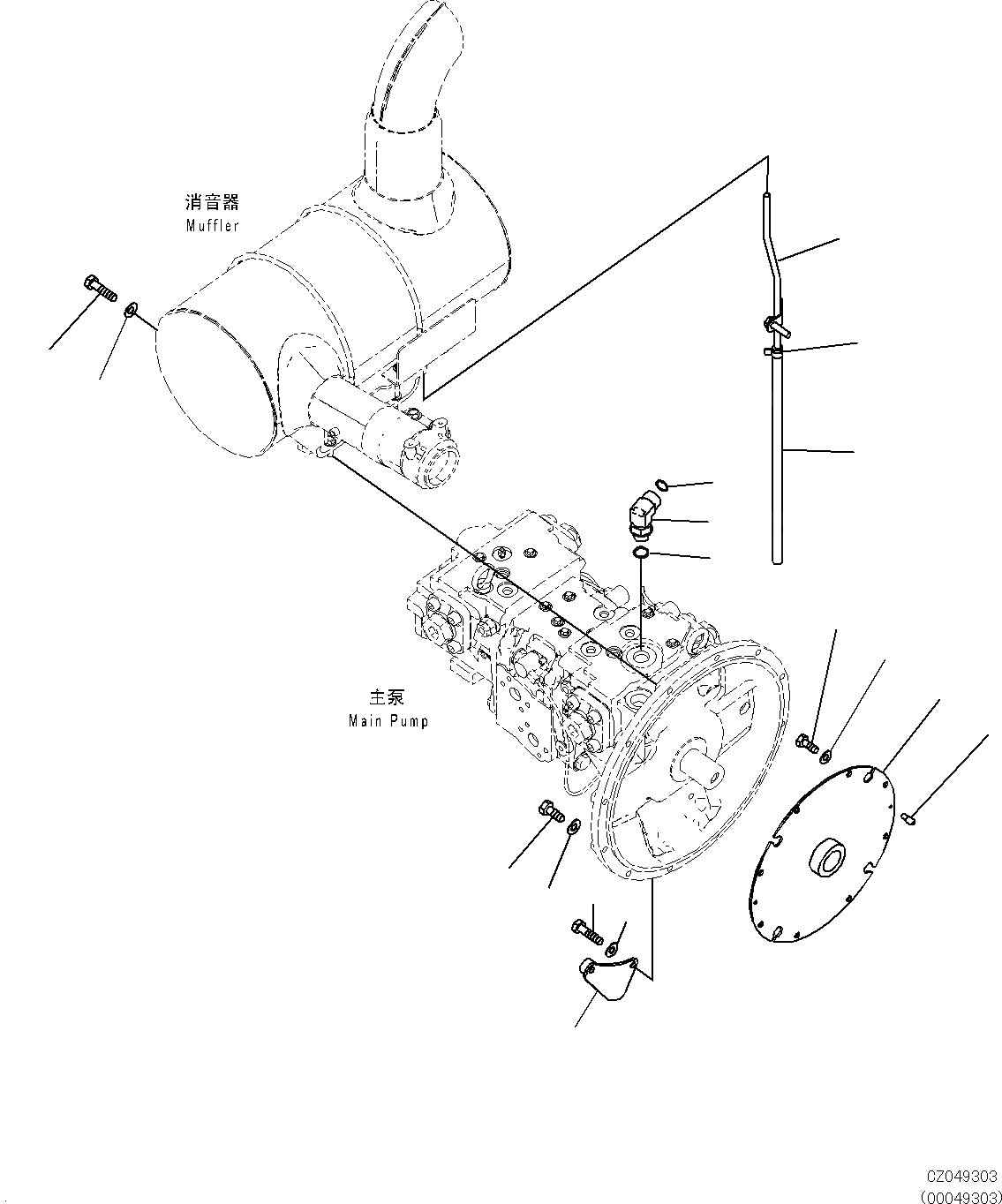 消音器
Muffler

主泵
Main Pump

CZ049303
(00049303)